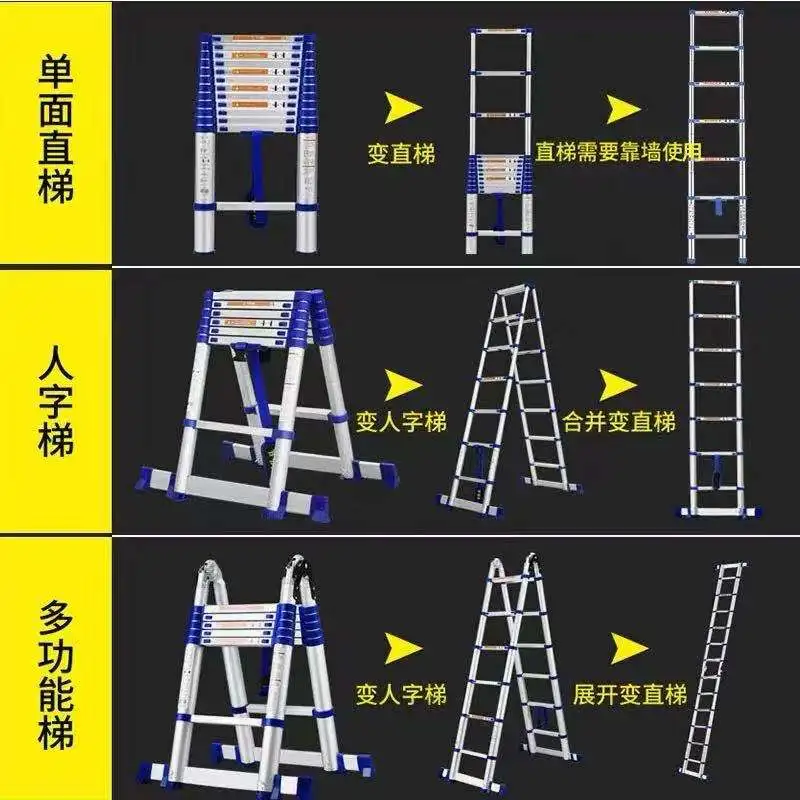 单面直梯

变直梯

直梯需要靠墙使用

人字梯

变人字梯

合并变直梯

多功能梯

变人字梯

展开变直梯