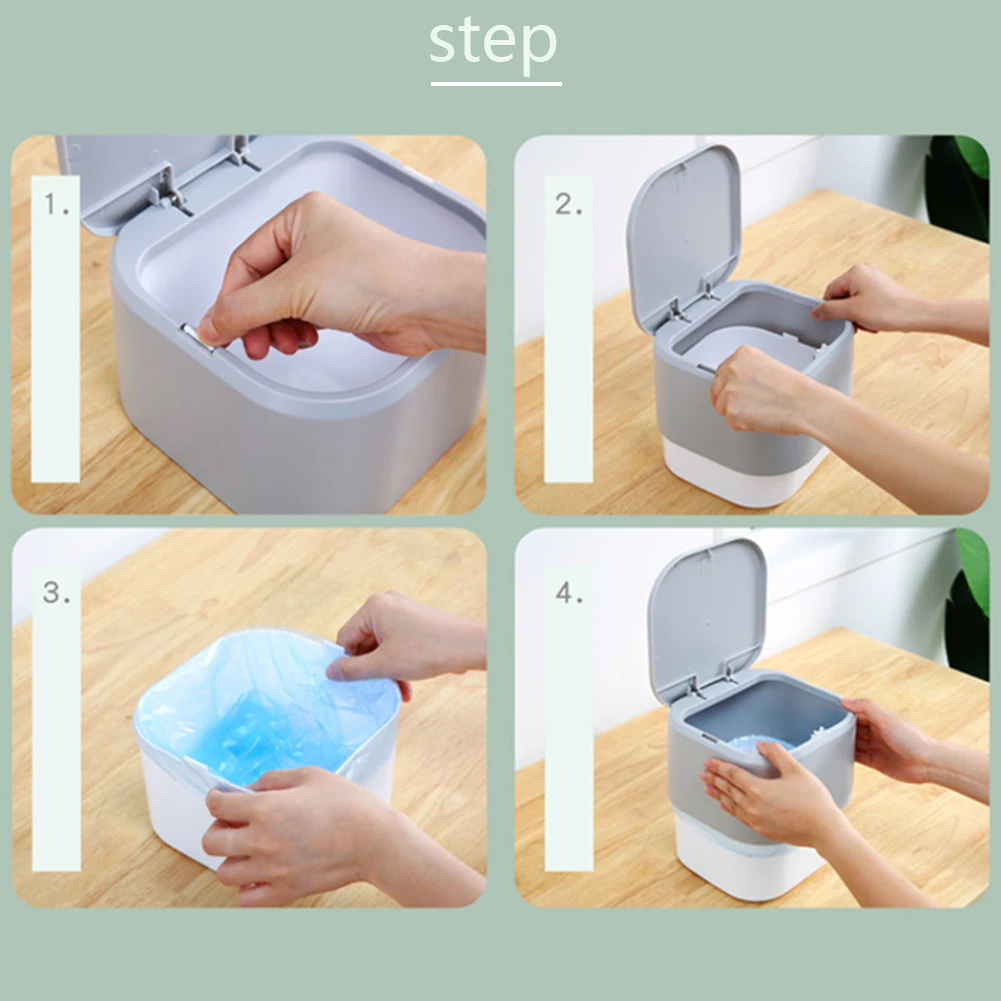 step

1.

2.

3.

4.