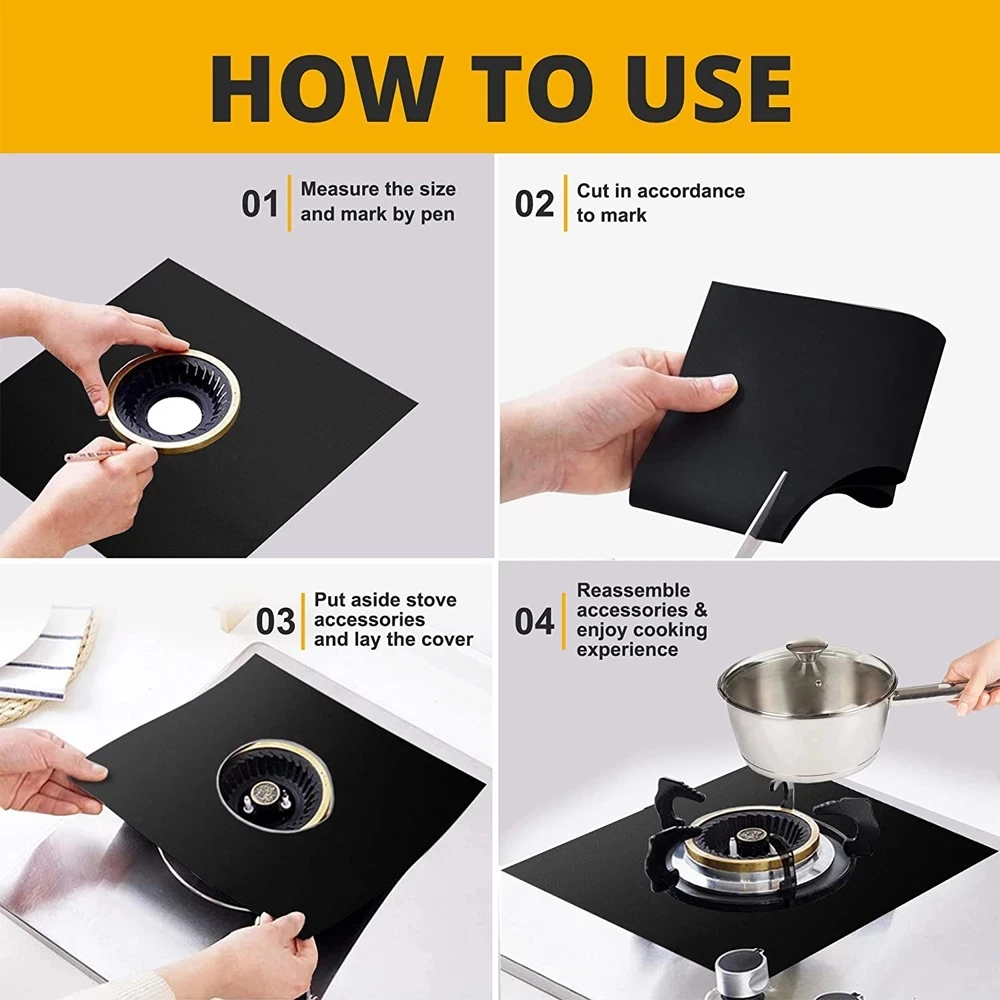 HOW TO USE

01 Measure the size and mark by pen

02 Cut in accordance to mark

03 Put aside stove accessories and lay the cover

04 Reassemble accessories & enjoy cooking experience