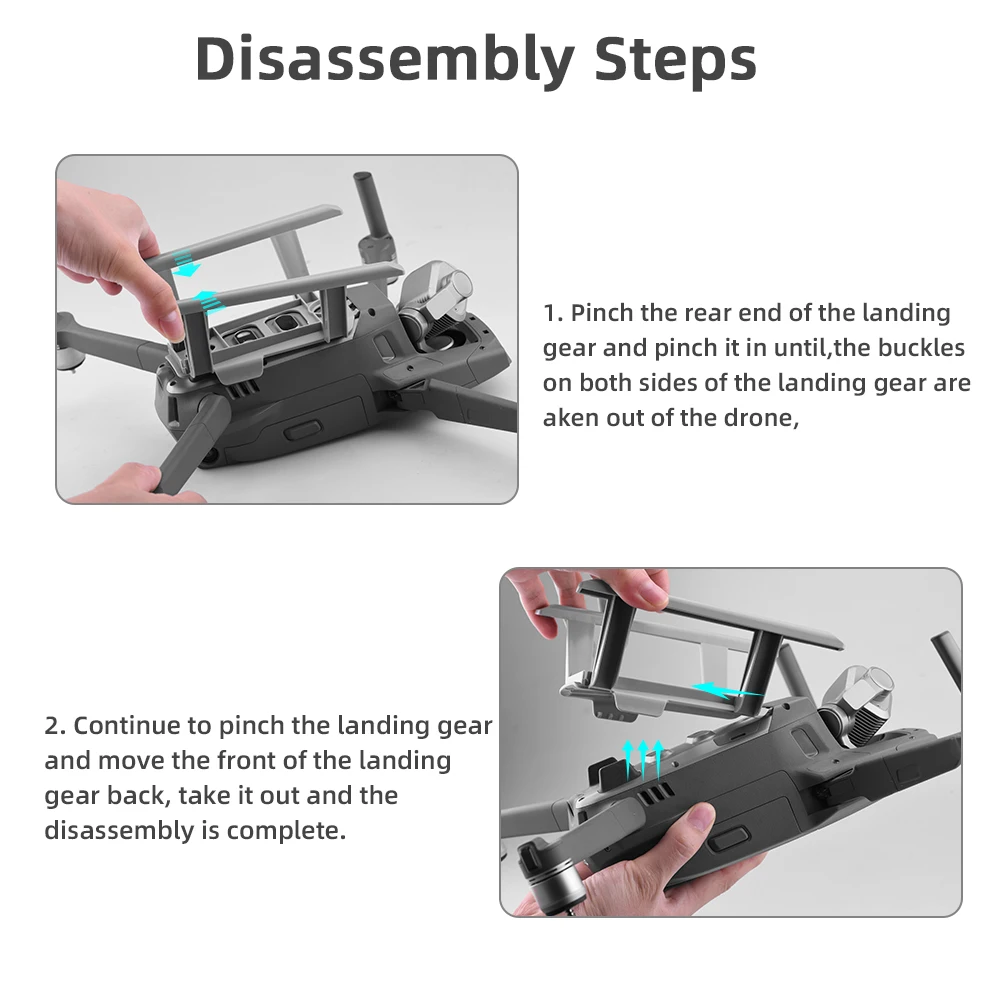 Disassembly Steps

1. Pinch the rear end of the landing gear and pinch it in until,the buckles on both sides of the landing gear are aken out of the drone,

2. Continue to pinch the landing gear and move the front of the landing gear back, take it out and the disassembly is complete.