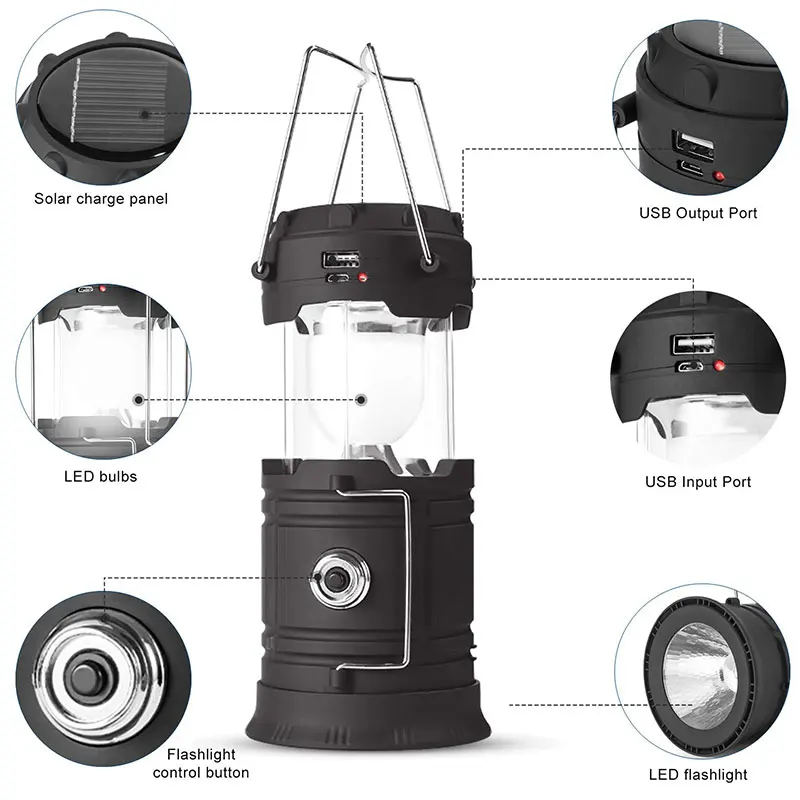 Solar charge panel

USB Output Port

LED bulbs

USB Input Port

Flashlight control button

LED flashlight