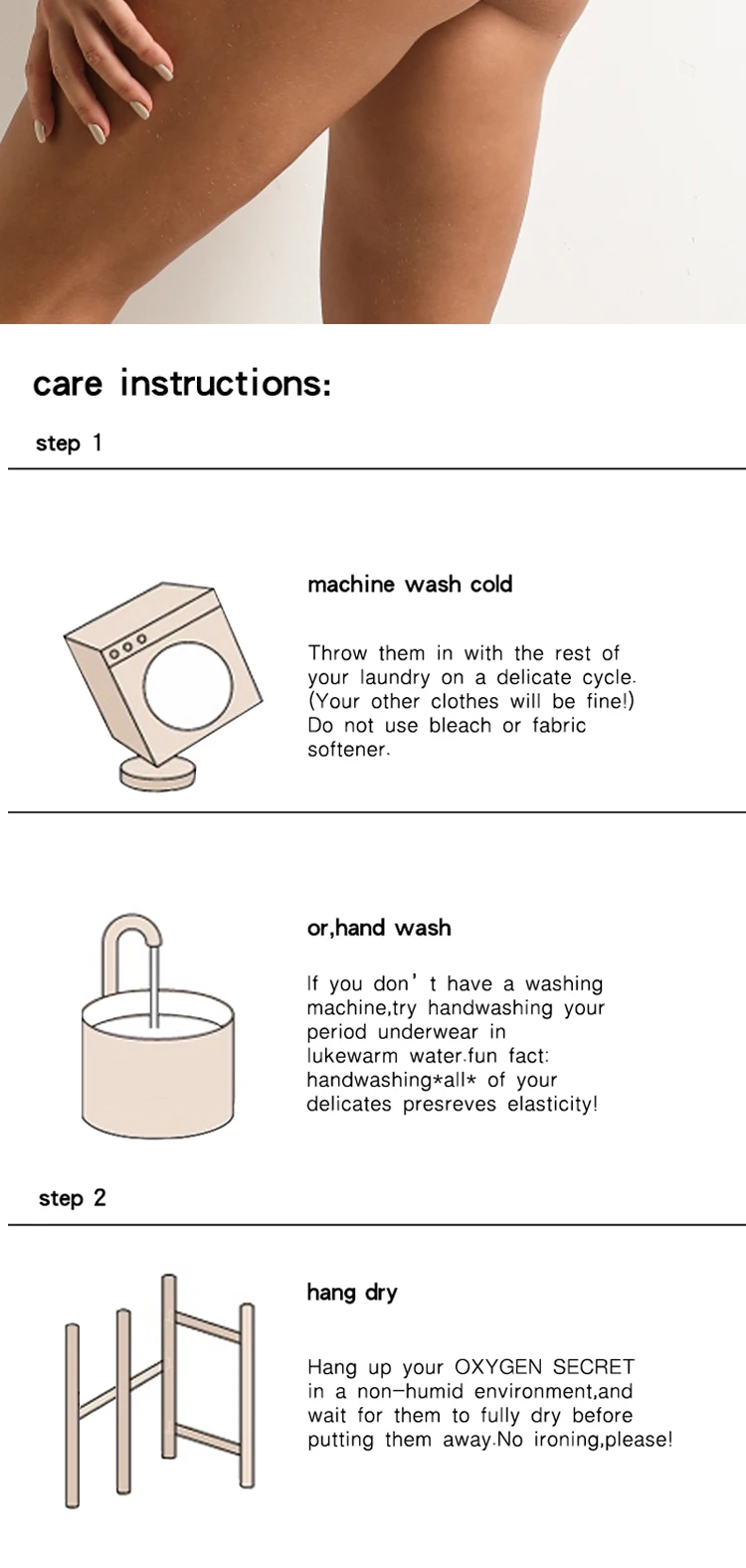 care instructions:

step 1

machine wash cold

Throw them in with the rest of your laundry on a delicate cycle. (Your other clothes will be fine!) Do not use bleach or fabric softener.

or,hand wash

If you don' t have a washing machine,try handwashing your period underwear in lukewarm water.fun fact: handwashing*all* of your delicates presreves elasticity!

step 2

hang dry

Hang up your OXYGEN SECRET in a non-humid environment,and wait for them to fully dry before putting them away.No ironing,please!