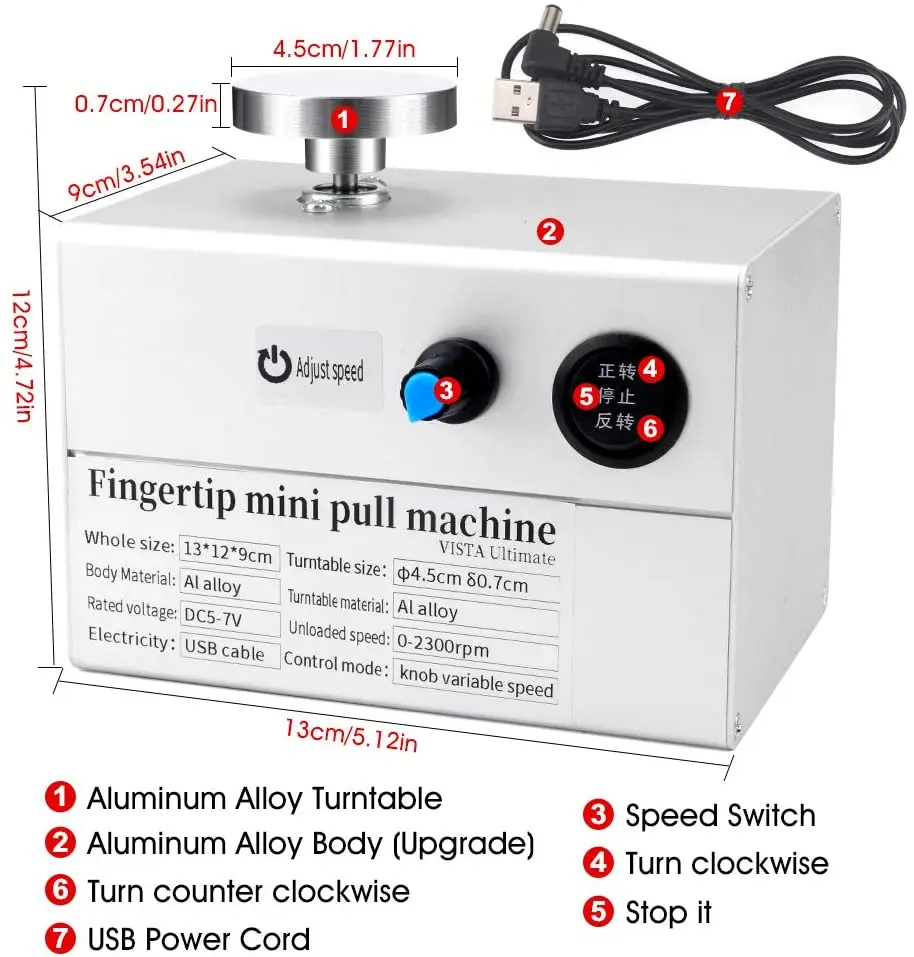 4.5cm/1.77in

0.7cm/0.27in

1

7

9cm/3.54in

2

12cm/4.72in

Adjust speed

3

正转 4
5 停止
反转 6

Fingertip mini pull machine
VISTA Ultimate

| Whole size: | 13*12*9cm | Turntable size: | φ4.5cm δ0.7cm |
|---|---|---|---|
| Body Material: | Al alloy | Turntable material: | Al alloy |
| Rated voltage: | DC5-7V | Unloaded speed: | 0-2300rpm |
| Electricity: | USB cable | Control mode: | knob variable speed |

13cm/5.12in

1 Aluminum Alloy Turntable
2 Aluminum Alloy Body (Upgrade)
6 Turn counter clockwise
7 USB Power Cord

3 Speed Switch
4 Turn clockwise
5 Stop it