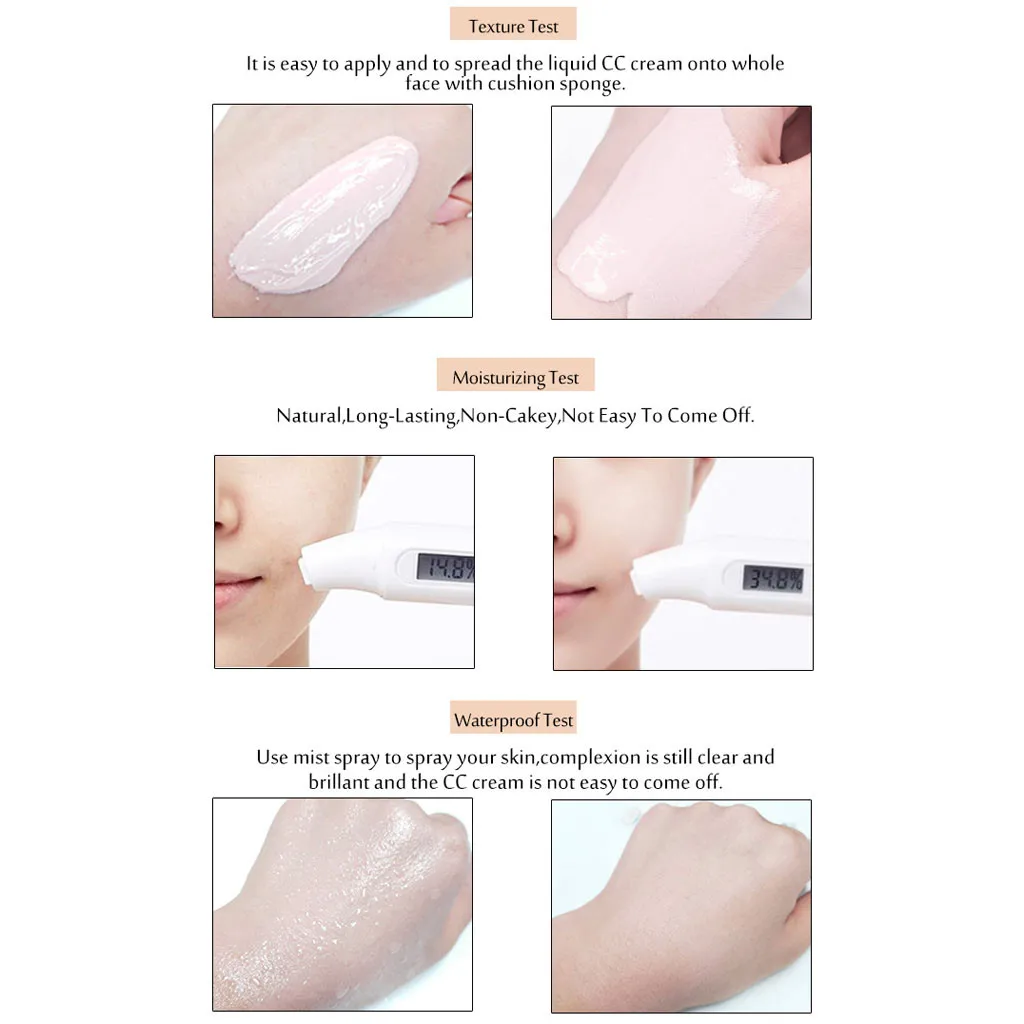 Texture Test

It is easy to apply and to spread the liquid CC cream onto whole face with cushion sponge.

Moisturizing Test

Natural,Long-Lasting,Non-Cakey,Not Easy To Come Off.

14.8%

34.8%

Waterproof Test

Use mist spray to spray your skin,complexion is still clear and brillant and the CC cream is not easy to come off.