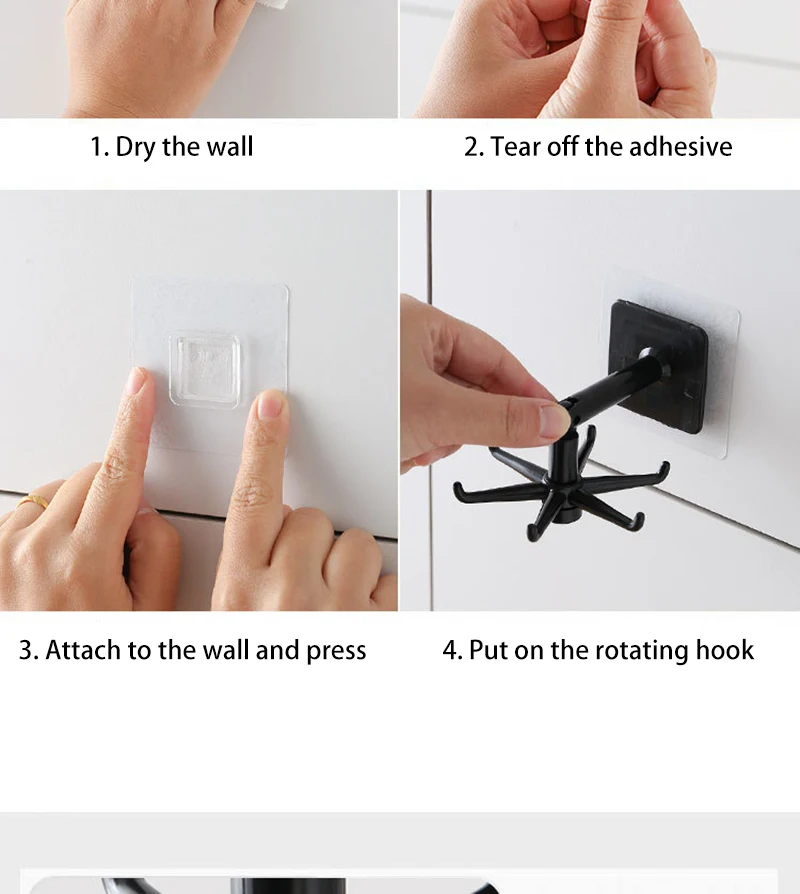 1. Dry the wall

2. Tear off the adhesive

3. Attach to the wall and press

4. Put on the rotating hook