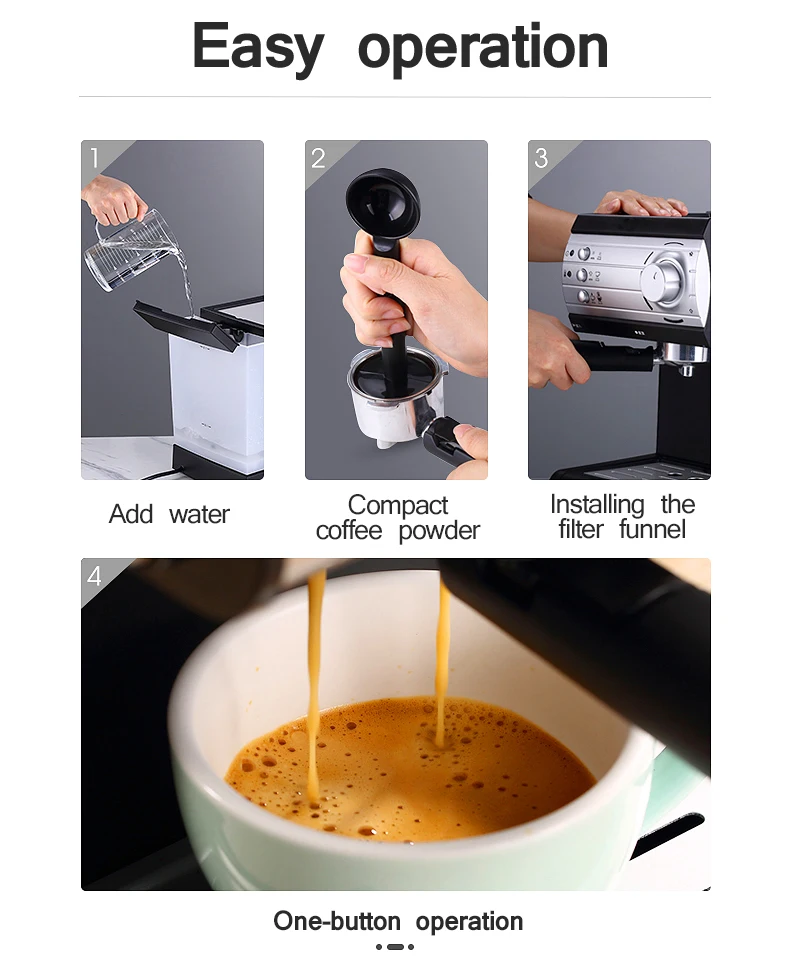 Easy operation

1

Add water

2

Compact coffee powder

3

Installing the filter funnel

4

One-button operation