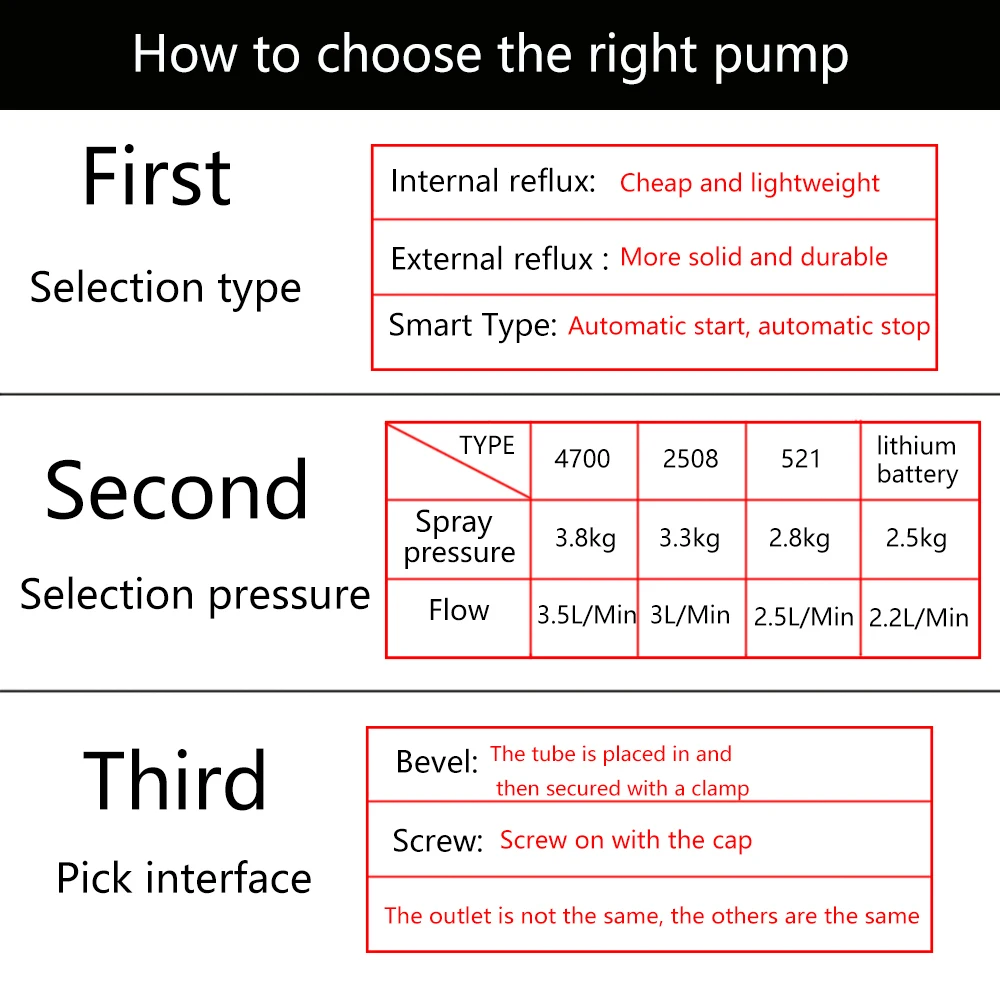 How to choose the right pump

First

Selection type

Internal reflux: Cheap and lightweight

External reflux : More solid and durable

Smart Type: Automatic start, automatic stop

Second

Selection pressure

| TYPE | 4700 | 2508 | 521 | lithium battery |
|---|---|---|---|---|
| Spray pressure | 3.8kg | 3.3kg | 2.8kg | 2.5kg |
| Flow | 3.5L/Min | 3L/Min | 2.5L/Min | 2.2L/Min |

Third

Pick interface

Bevel: The tube is placed in and then secured with a clamp

Screw: Screw on with the cap

The outlet is not the same, the others are the same