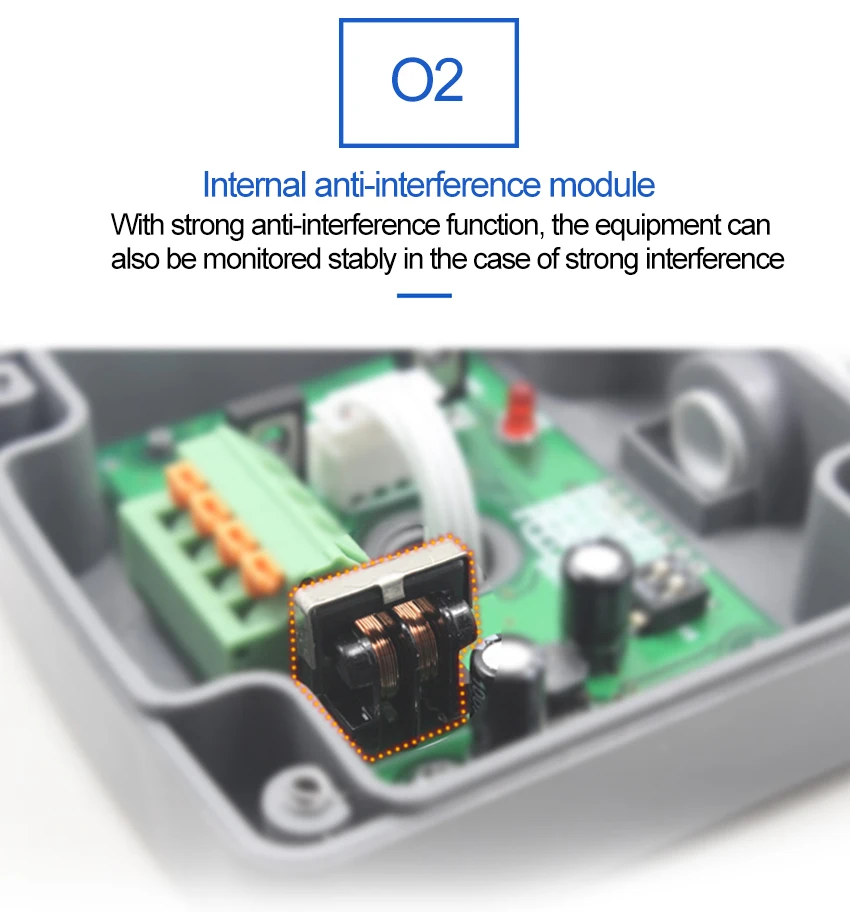 O2

Internal anti-interference module

With strong anti-interference function, the equipment can also be monitored stably in the case of strong interference