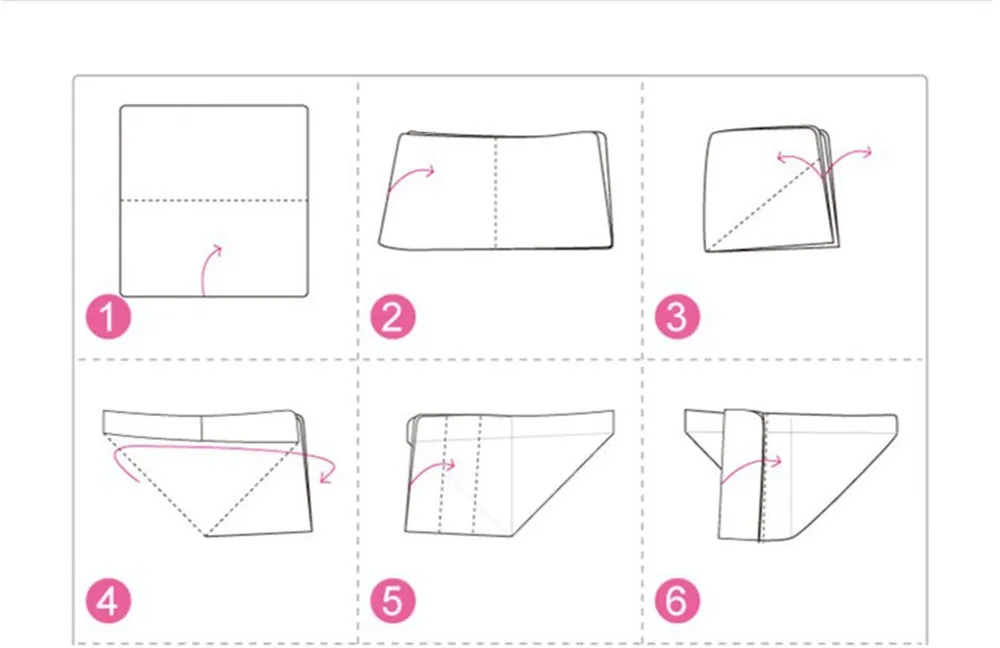 1

2

3

4

5

6