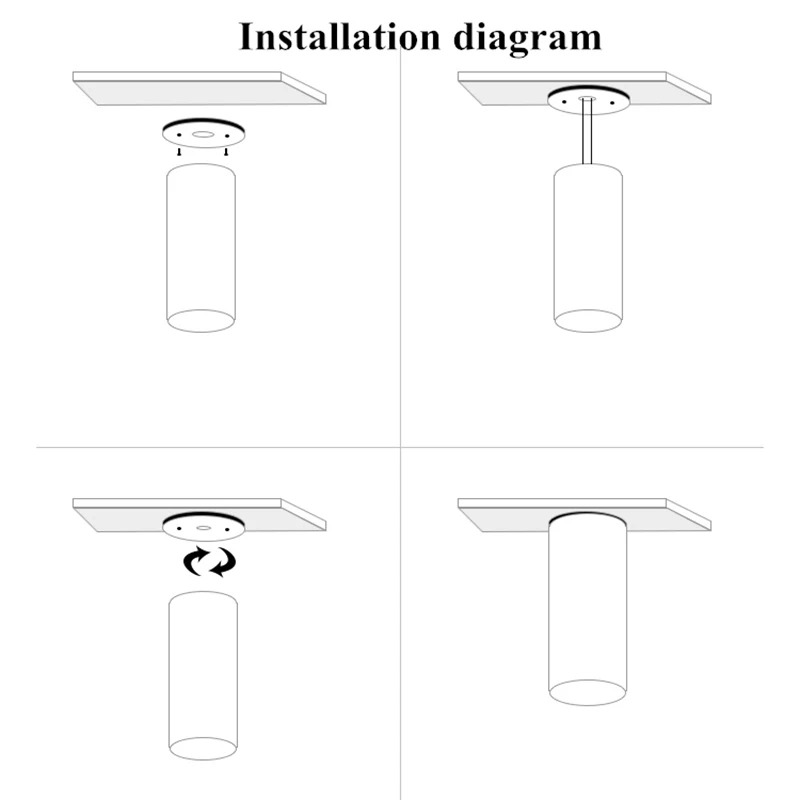 Installation diagram