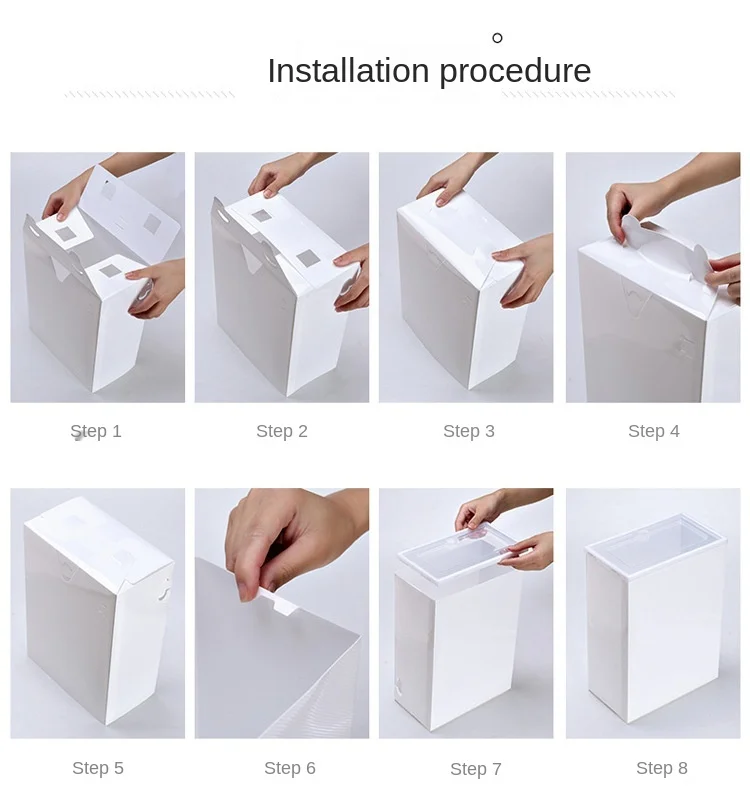 Installation procedure

Step 1

Step 2

Step 3

Step 4

Step 5

Step 6

Step 7

Step 8