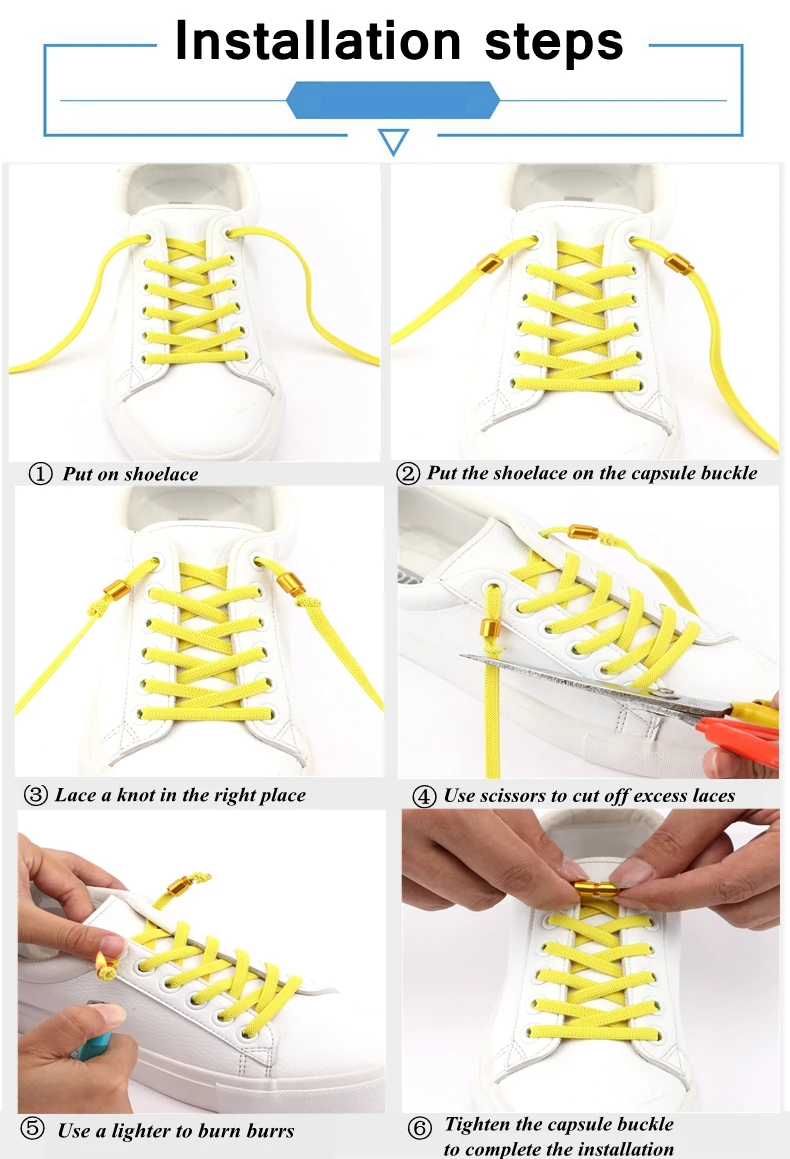 Installation steps

① Put on shoelace

② Put the shoelace on the capsule buckle

③ Lace a knot in the right place

④ Use scissors to cut off excess laces

⑤ Use a lighter to burn burrs

⑥ Tighten the capsule buckle to complete the installation