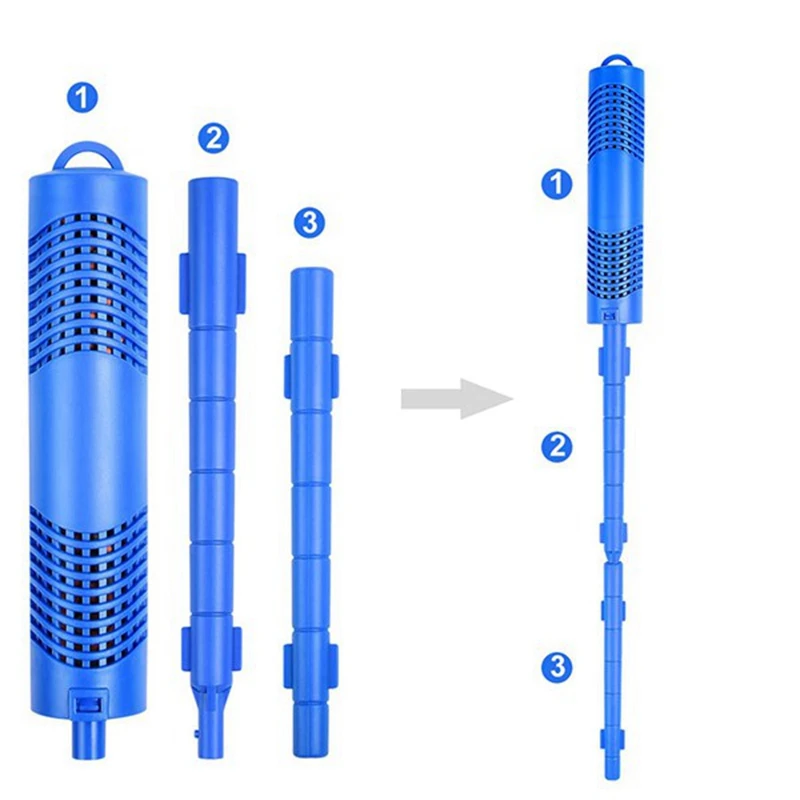 1
2
3
1
2
3