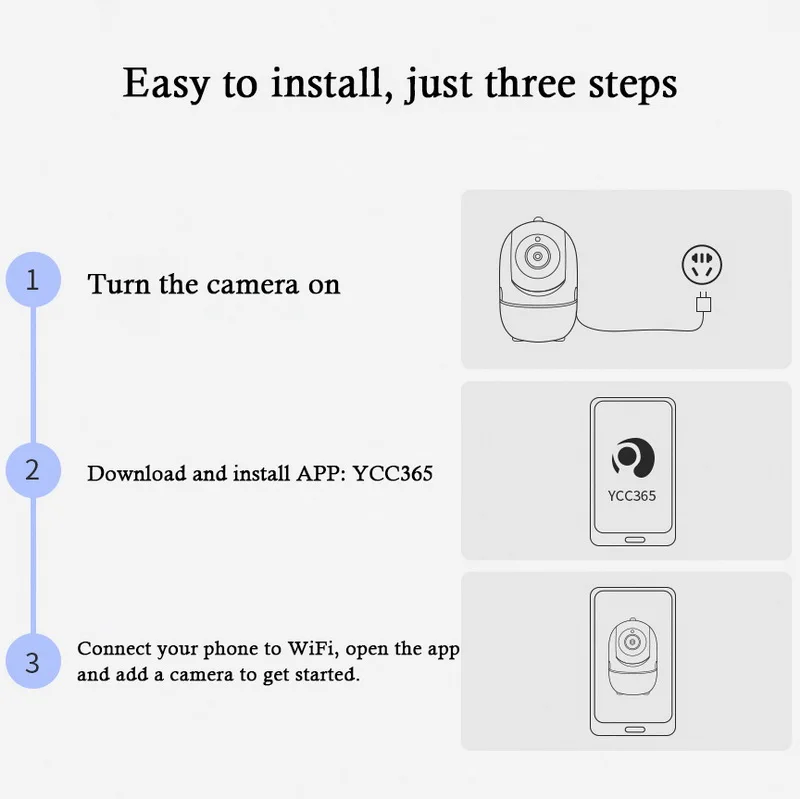 Easy to install, just three steps

1 Turn the camera on

2 Download and install APP: YCC365

YCC365

3 Connect your phone to WiFi, open the app and add a camera to get started.