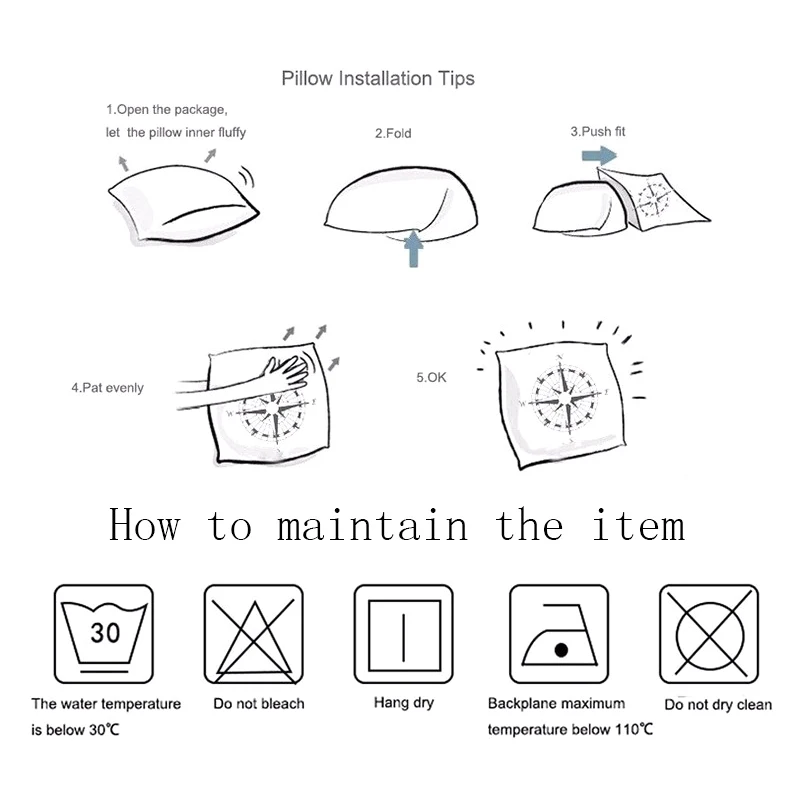 Pillow Installation Tips

1.Open the package, let the pillow inner fluffy

2.Fold

3.Push fit

4.Pat evenly

5.OK

How to maintain the item

30

The water temperature is below 30℃

Do not bleach

Hang dry

Backplane maximum temperature below 110℃

Do not dry clean