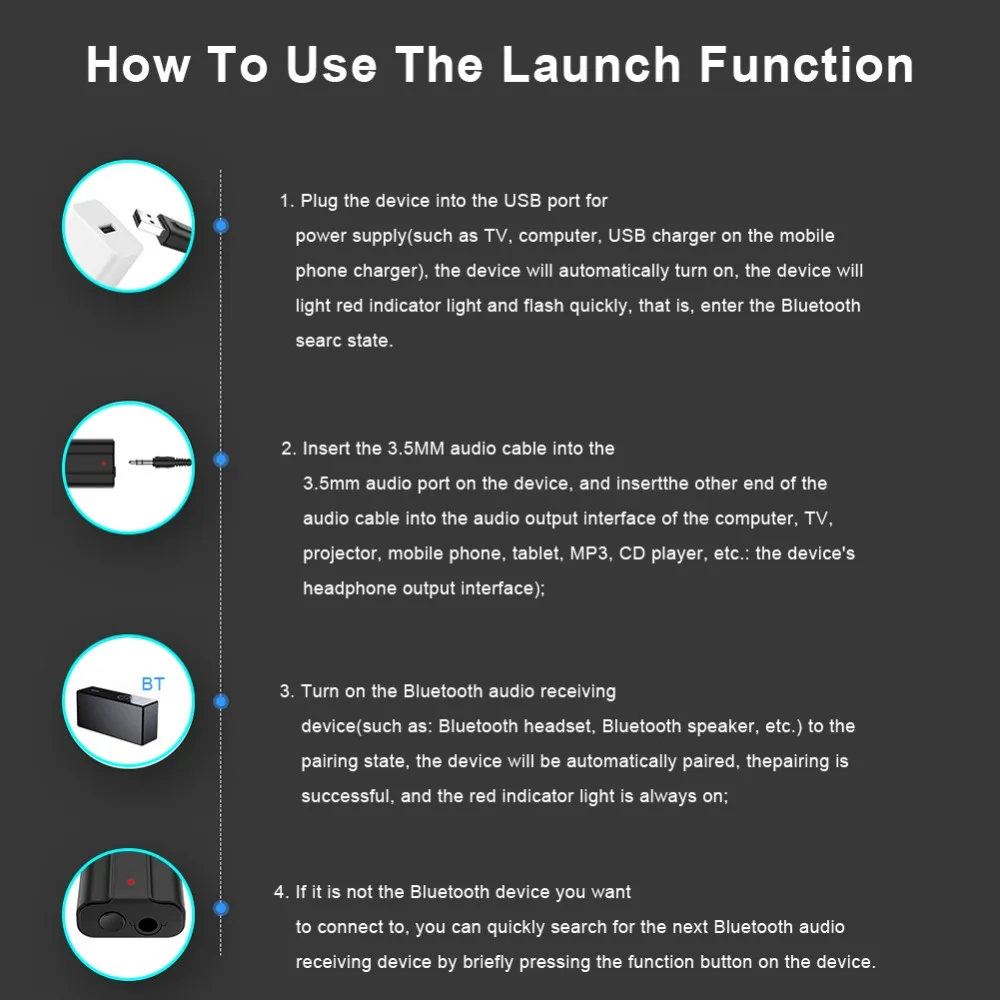 How To Use The Launch Function

1. Plug the device into the USB port for power supply(such as TV, computer, USB charger on the mobile phone charger), the device will automatically turn on, the device will light red indicator light and flash quickly, that is, enter the Bluetooth searc state.

2. Insert the 3.5MM audio cable into the 3.5mm audio port on the device, and insertthe other end of the audio cable into the audio output interface of the computer, TV, projector, mobile phone, tablet, MP3, CD player, etc.: the device's headphone output interface);

BT

3. Turn on the Bluetooth audio receiving device(such as: Bluetooth headset, Bluetooth speaker, etc.) to the pairing state, the device will be automatically paired, thepairing is successful, and the red indicator light is always on;

4. If it is not the Bluetooth device you want to connect to, you can quickly search for the next Bluetooth audio receiving device by briefly pressing the function button on the device.