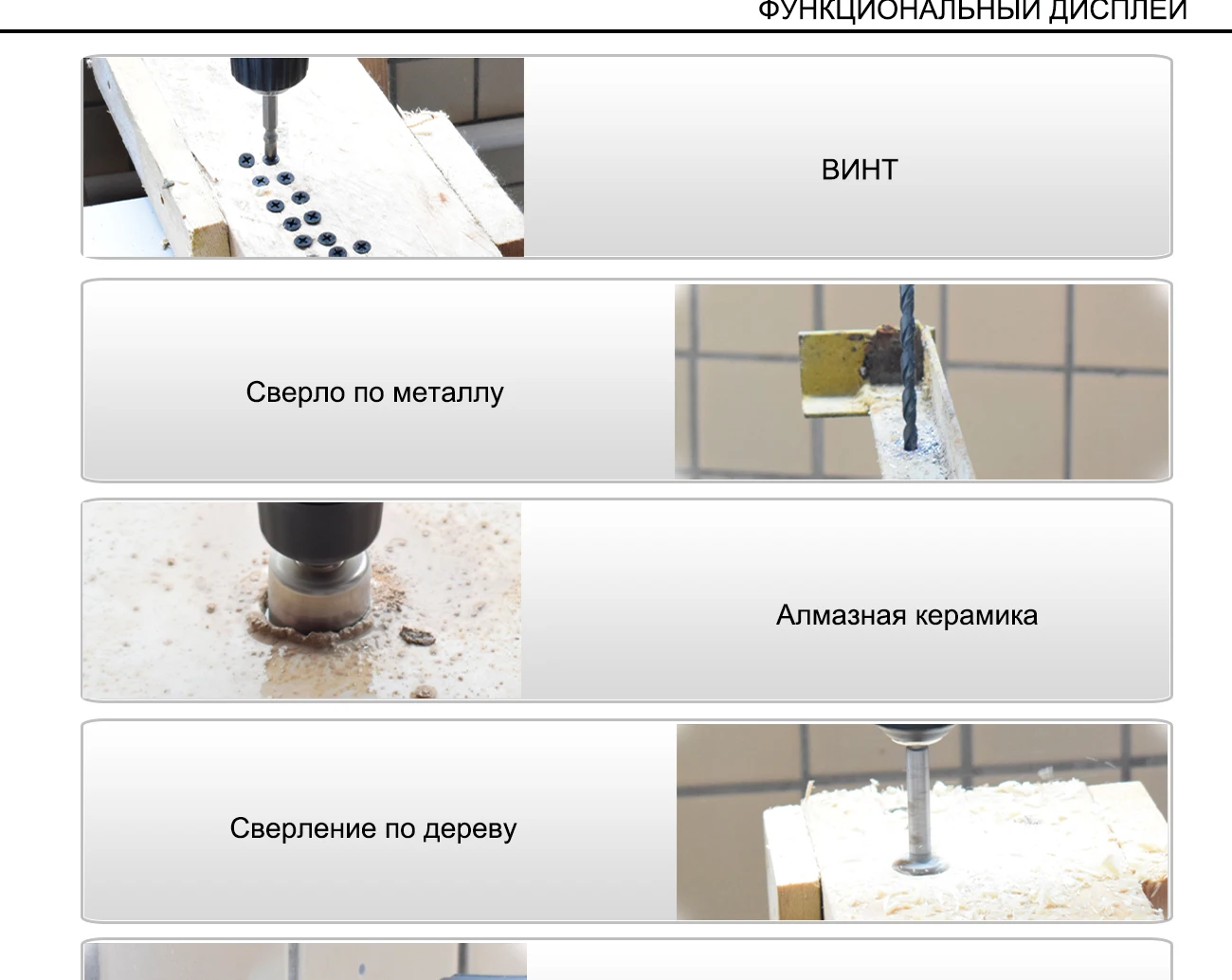 ФУНКЦИОНАЛЬНЫЙ ДИСПЛЕЙ

ВИНТ

Сверло по металлу

Алмазная керамика

Сверление по дереву