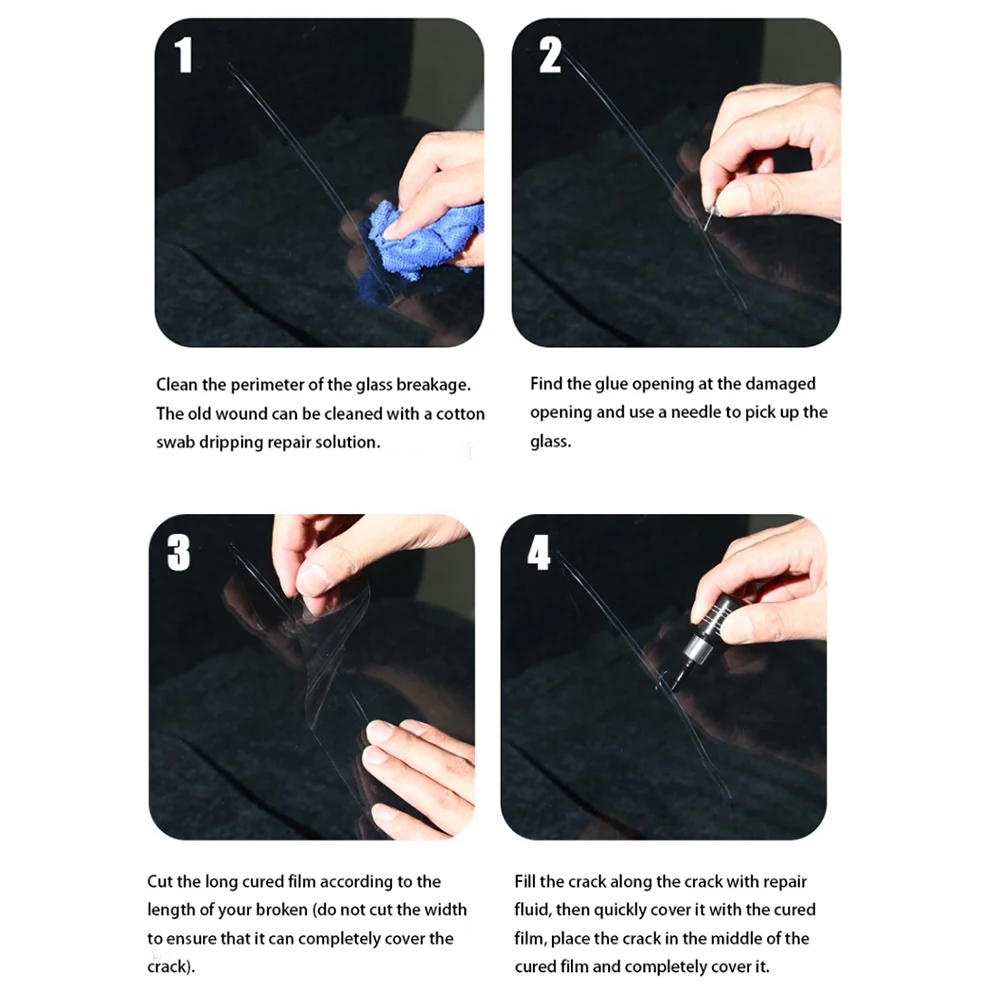 1

Clean the perimeter of the glass breakage. The old wound can be cleaned with a cotton swab dripping repair solution.

2

Find the glue opening at the damaged opening and use a needle to pick up the glass.

3

Cut the long cured film according to the length of your broken (do not cut the width to ensure that it can completely cover the crack).

4

Fill the crack along the crack with repair fluid, then quickly cover it with the cured film, place the crack in the middle of the cured film and completely cover it.