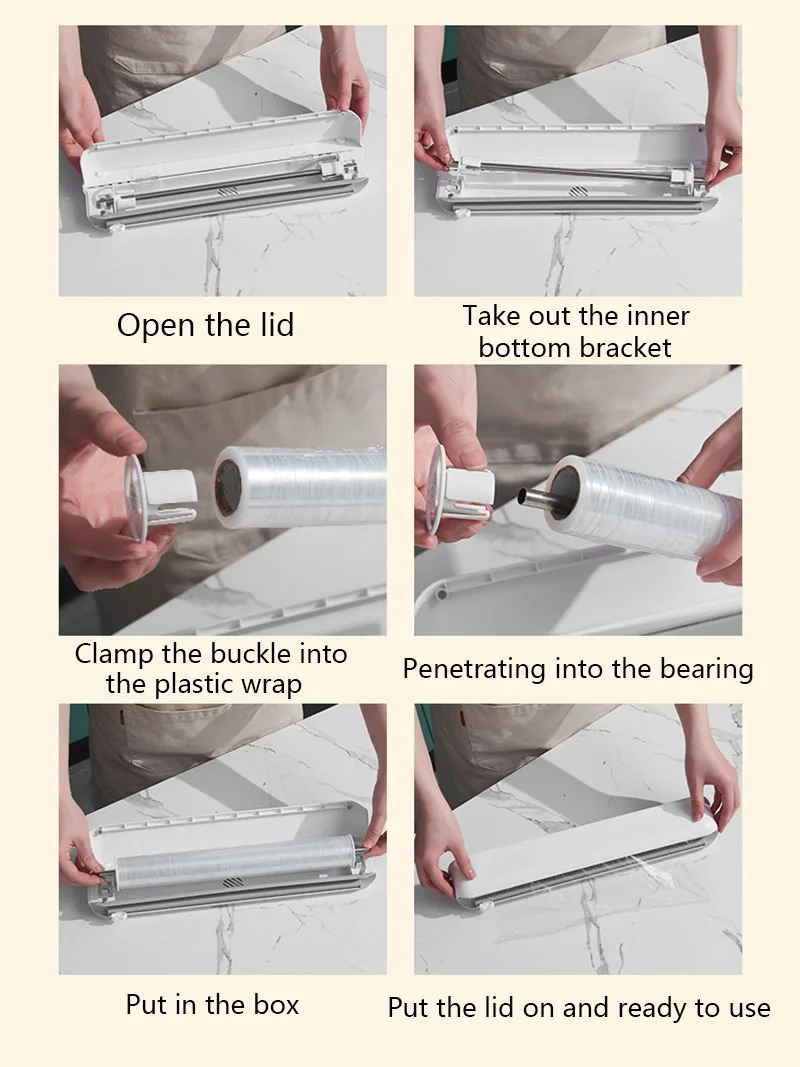 Open the lid

Take out the inner bottom bracket

Clamp the buckle into the plastic wrap

Penetrating into the bearing

Put in the box

Put the lid on and ready to use