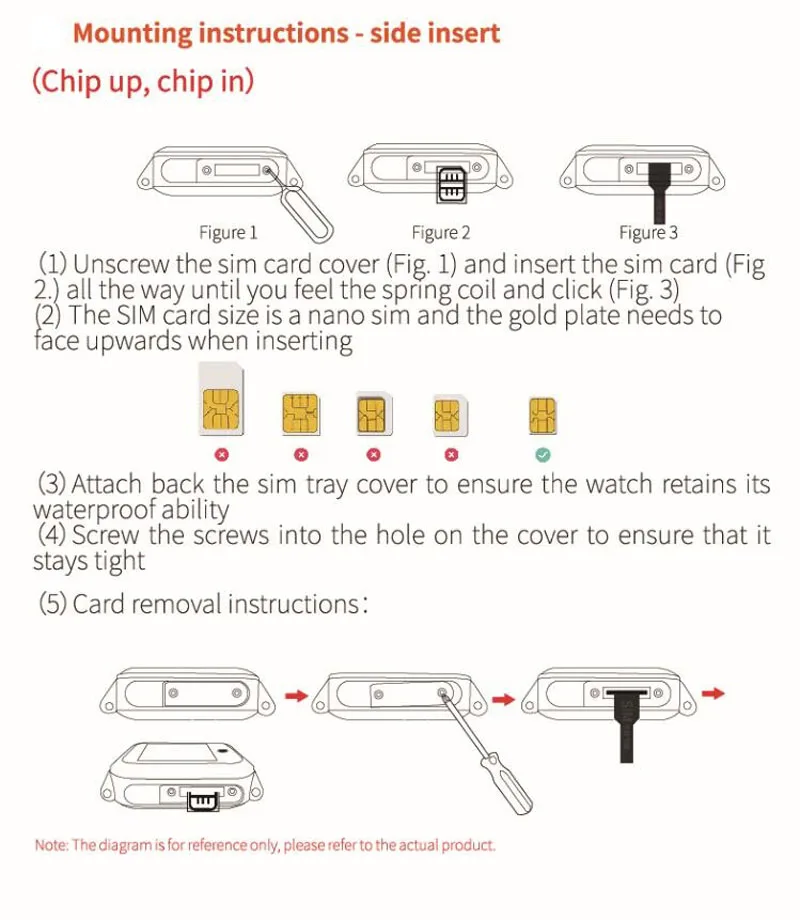 Mounting instructions - side insert

(Chip up, chip in)

Figure 1

Figure 2

Figure 3

(1) Unscrew the sim card cover (Fig. 1) and insert the sim card (Fig 2.) all the way until you feel the spring coil and click (Fig. 3)
(2) The SIM card size is a nano sim and the gold plate needs to face upwards when inserting

(3) Attach back the sim tray cover to ensure the watch retains its waterproof ability
(4) Screw the screws into the hole on the cover to ensure that it stays tight

(5) Card removal instructions:

Note: The diagram is for reference only, please refer to the actual product.