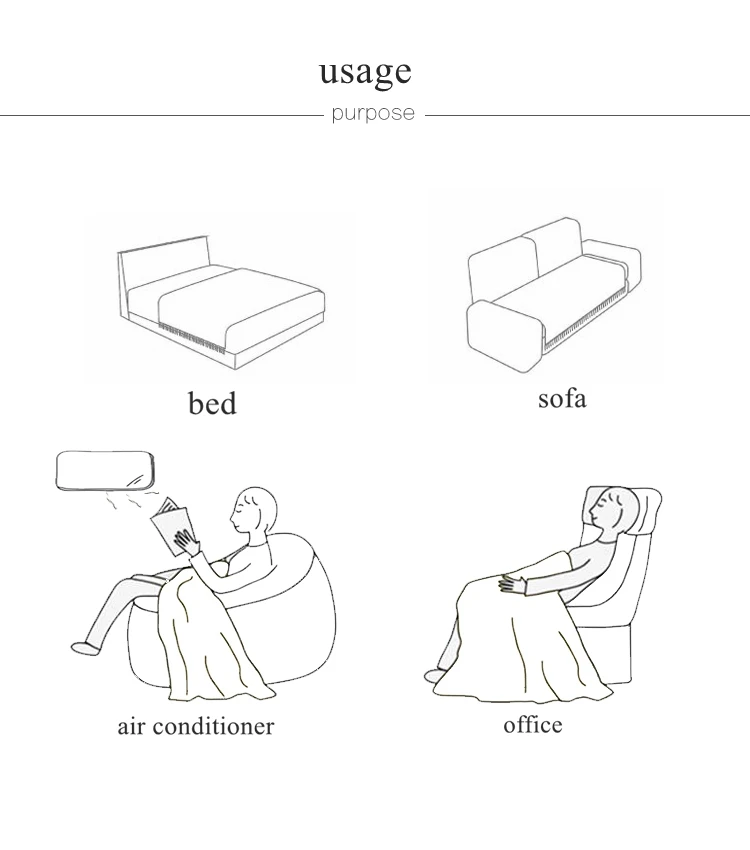 usage

purpose

bed

sofa

air conditioner

office