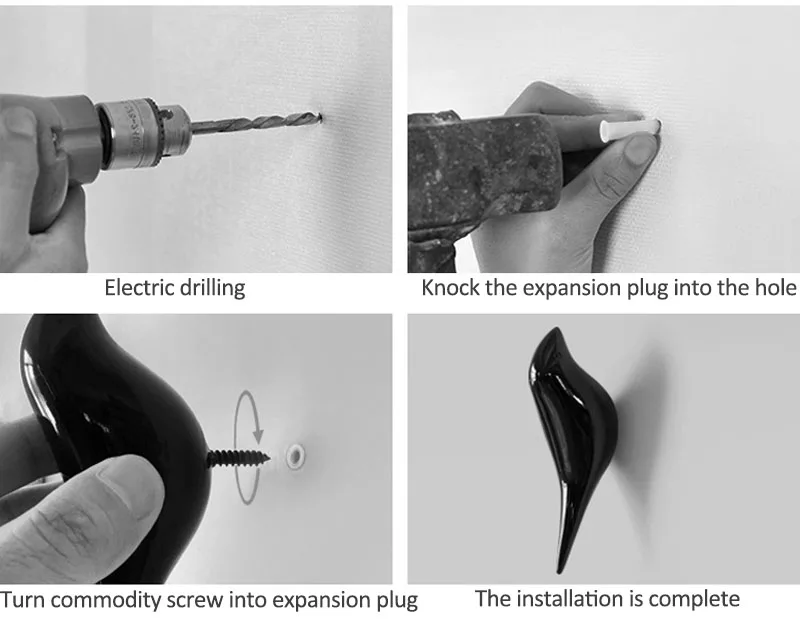 Electric drilling

Knock the expansion plug into the hole

Turn commodity screw into expansion plug

The installation is complete