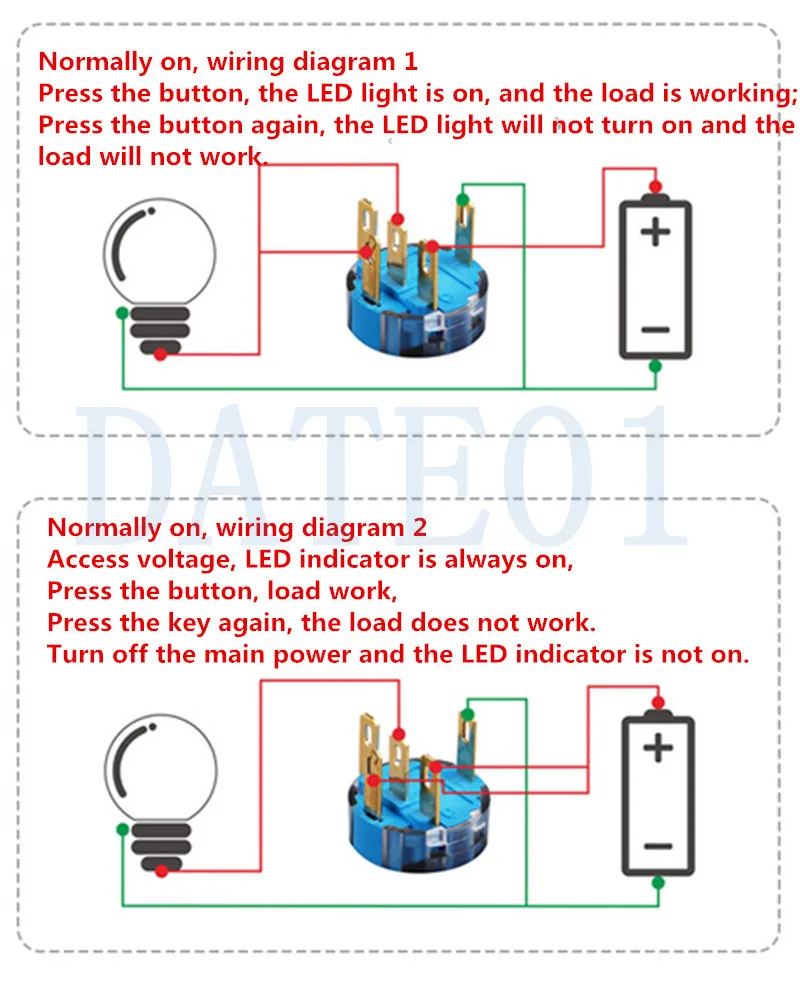 Normally on, wiring diagram 1
Press the button, the LED light is on, and the load is working;
Press the button again, the LED light will not turn on and the load will not work.

+

−

DATE01

Normally on, wiring diagram 2
Access voltage, LED indicator is always on,
Press the button, load work,
Press the key again, the load does not work.
Turn off the main power and the LED indicator is not on.

+

−