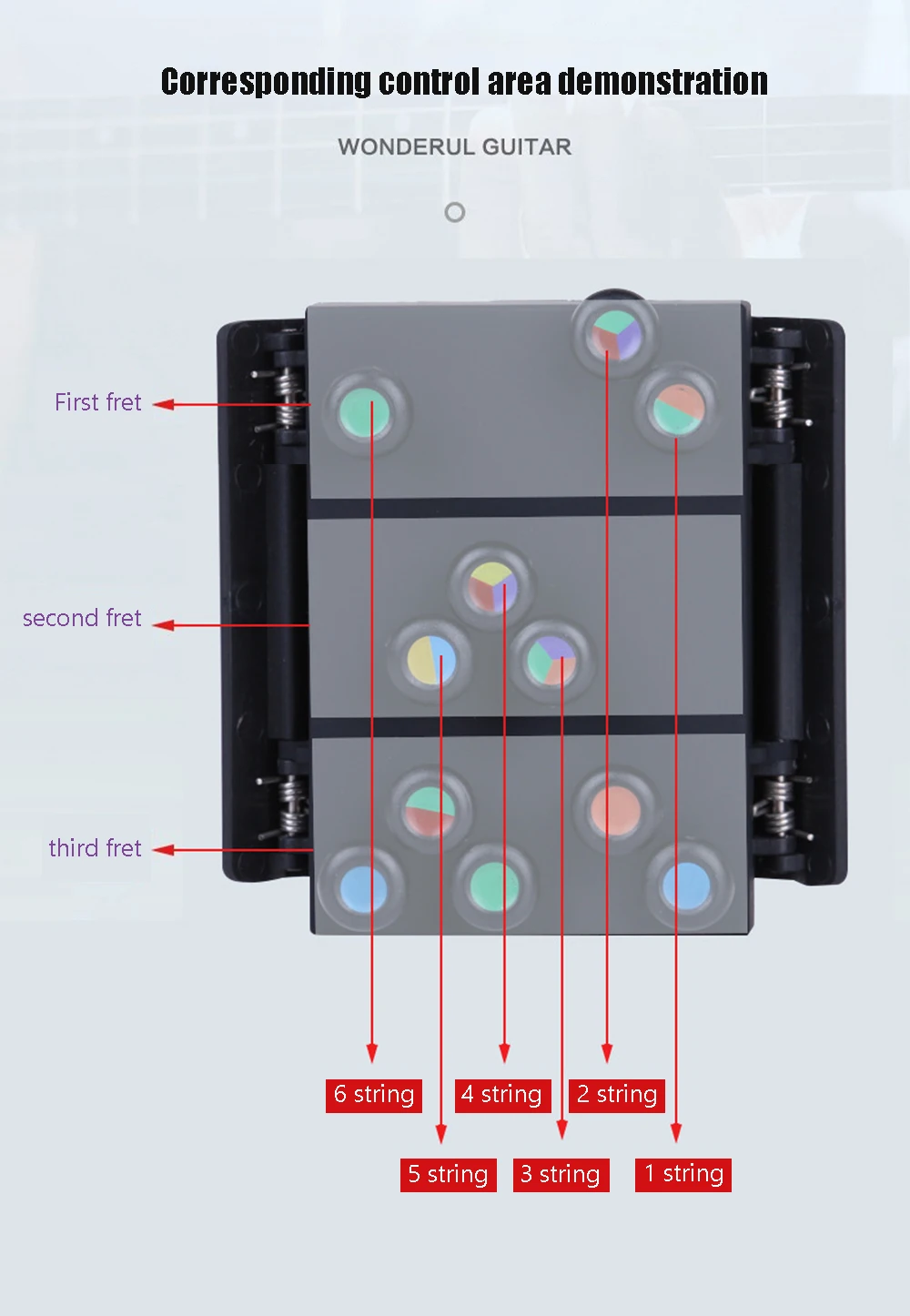 Corresponding control area demonstration

WONDERUL GUITAR

First fret

second fret

third fret

6 string

4 string

2 string

5 string

3 string

1 string