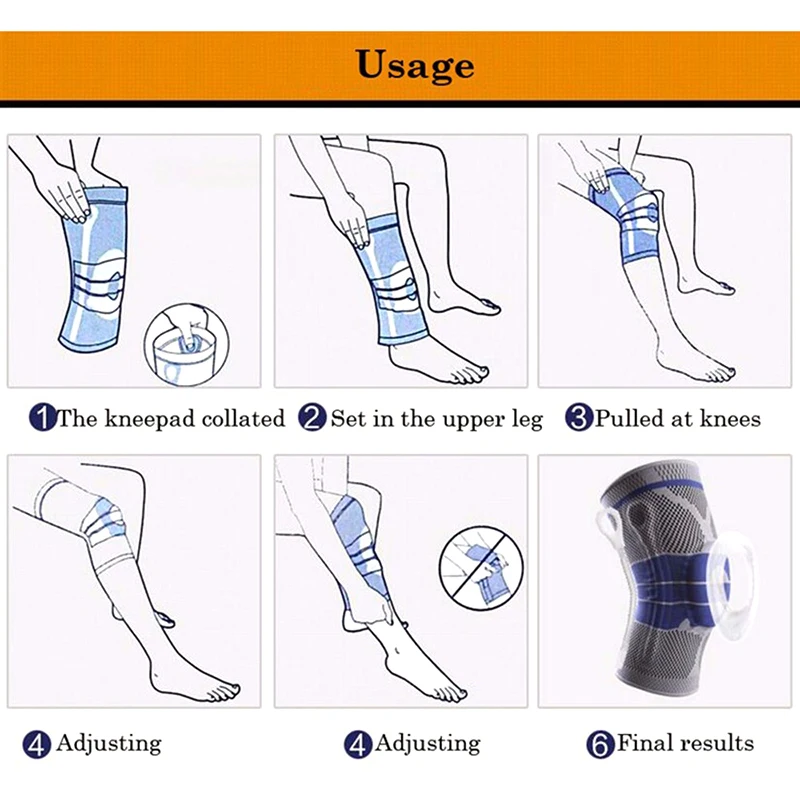 Usage

1 The kneepad collated

2 Set in the upper leg

3 Pulled at knees

4 Adjusting

4 Adjusting

6 Final results