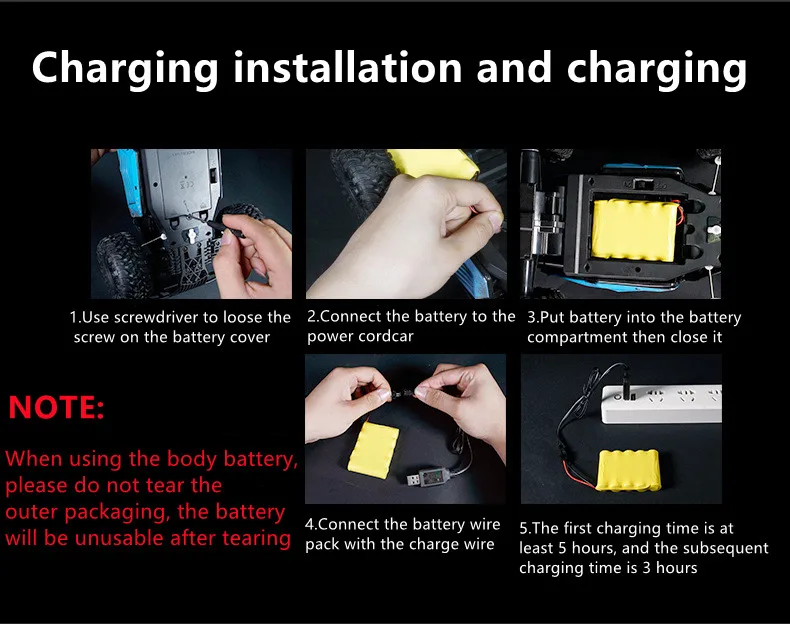 Charging installation and charging

1.Use screwdriver to loose the screw on the battery cover

2.Connect the battery to the power cordcar

3.Put battery into the battery compartment then close it

NOTE:

When using the body battery, please do not tear the outer packaging, the battery will be unusable after tearing

4.Connect the battery wire pack with the charge wire

5.The first charging time is at least 5 hours, and the subsequent charging time is 3 hours