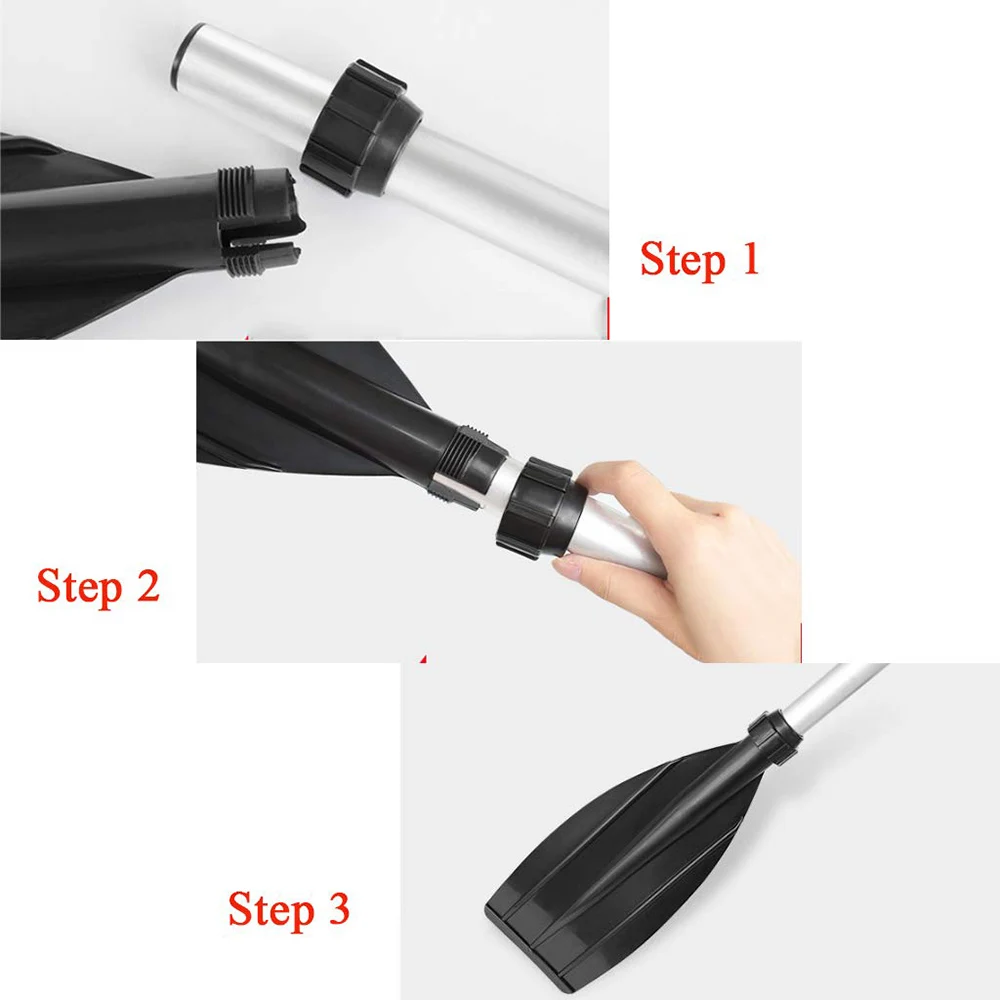 Step 1

Step 2

Step 3