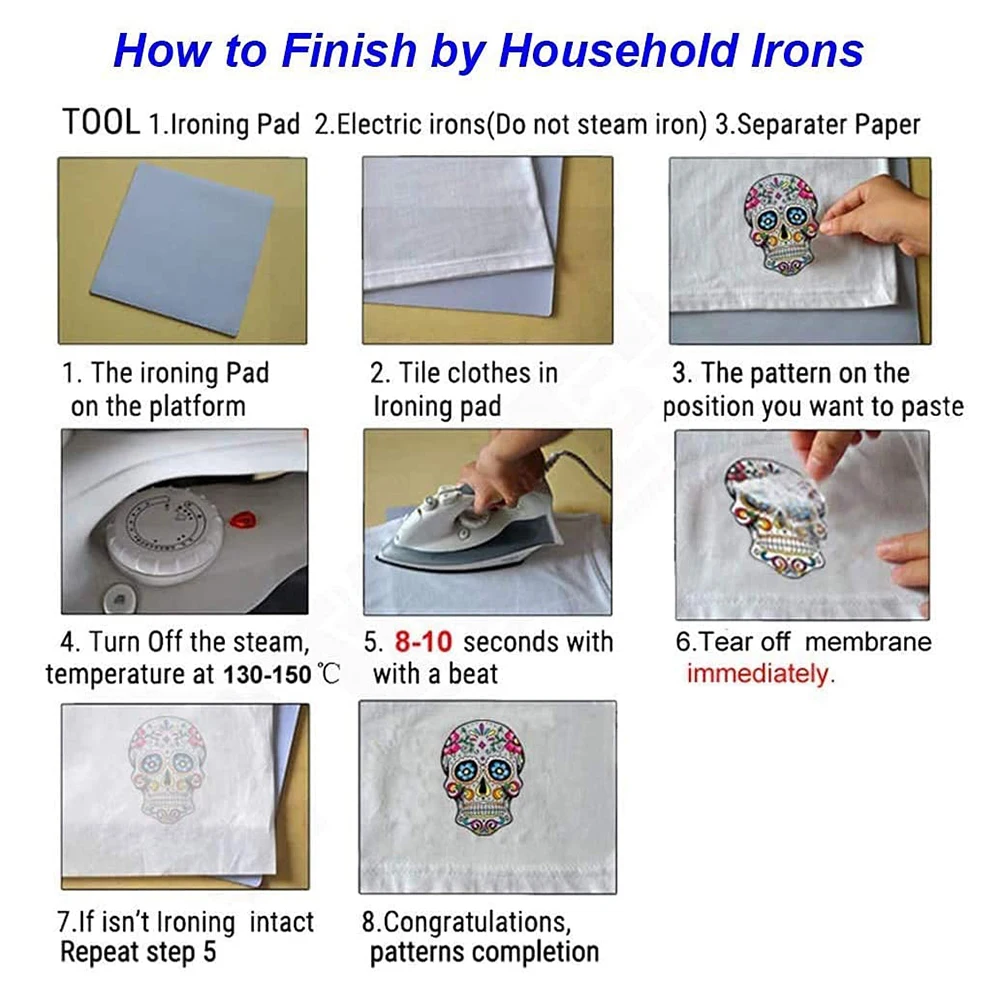 How to Finish by Household Irons

TOOL 1.Ironing Pad 2.Electric irons(Do not steam iron) 3.Separater Paper

1. The ironing Pad on the platform

2. Tile clothes in Ironing pad

3. The pattern on the position you want to paste

4. Turn Off the steam, temperature at 130-150 ℃

5. 8-10 seconds with with a beat

6.Tear off membrane immediately.

7.If isn't Ironing intact Repeat step 5

8.Congratulations, patterns completion