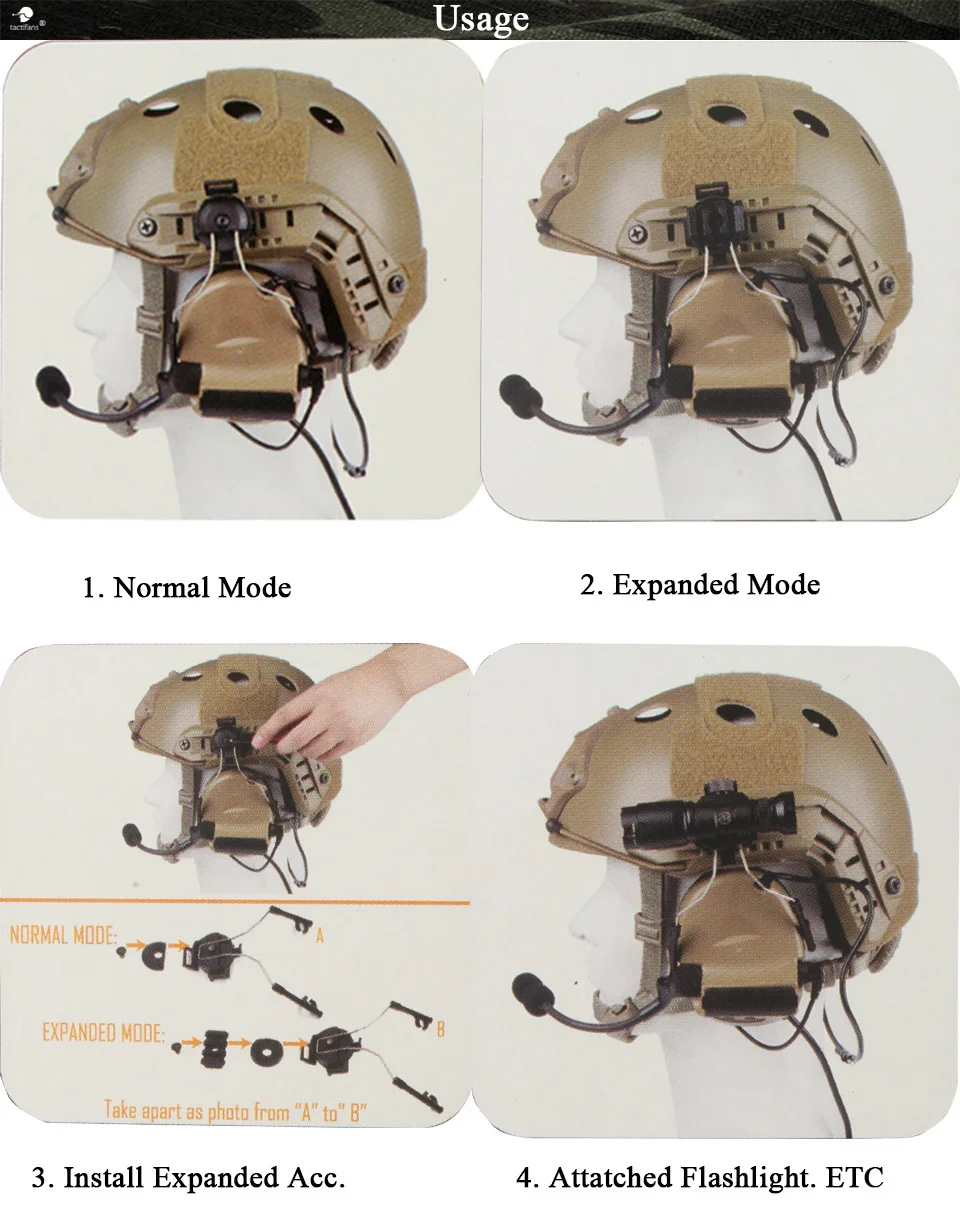 tactifans®

Usage

1. Normal Mode

2. Expanded Mode

NORMAL MODE:

A

EXPANDED MODE:

B

Take apart as photo from "A" to" B"

3. Install Expanded Acc.

4. Attatched Flashlight. ETC