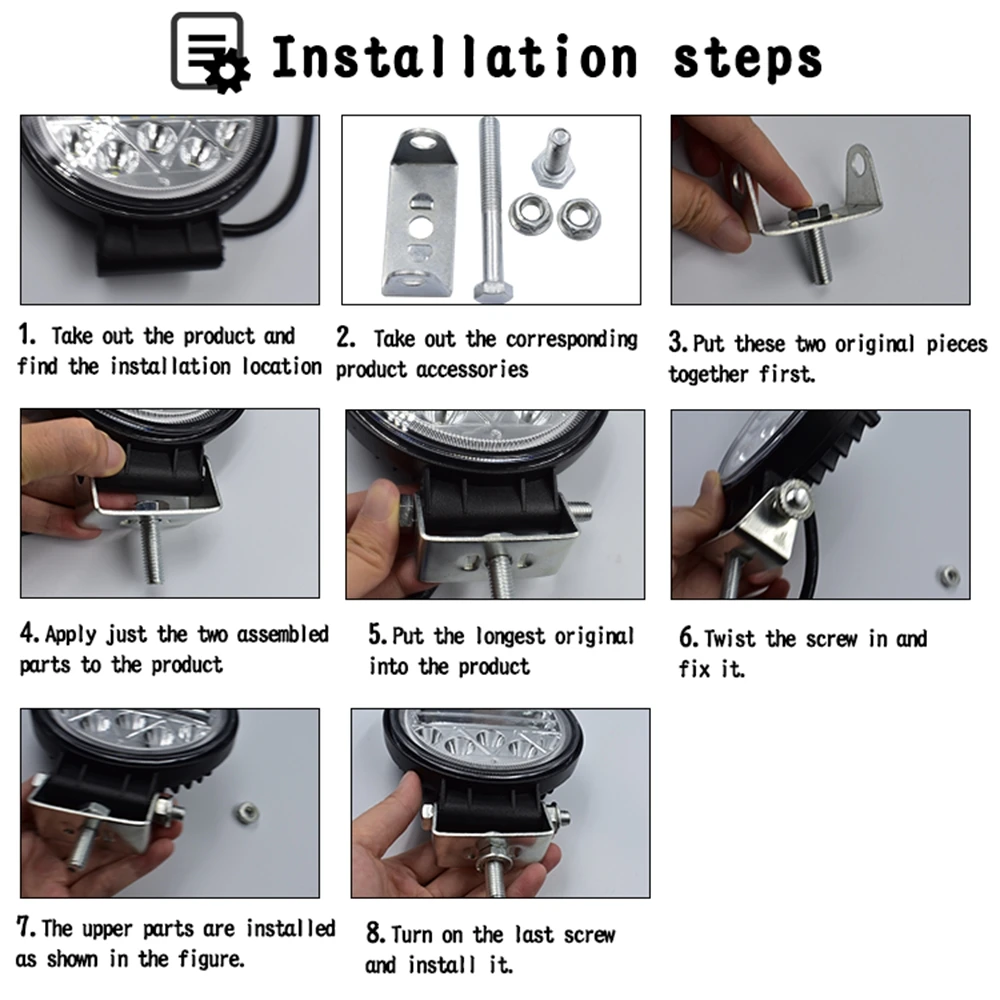 Installation steps

1. Take out the product and find the installation location

2. Take out the corresponding product accessories

3. Put these two original pieces together first.

4. Apply just the two assembled parts to the product

5. Put the longest original into the product

6. Twist the screw in and fix it.

7. The upper parts are installed as shown in the figure.

8. Turn on the last screw and install it.