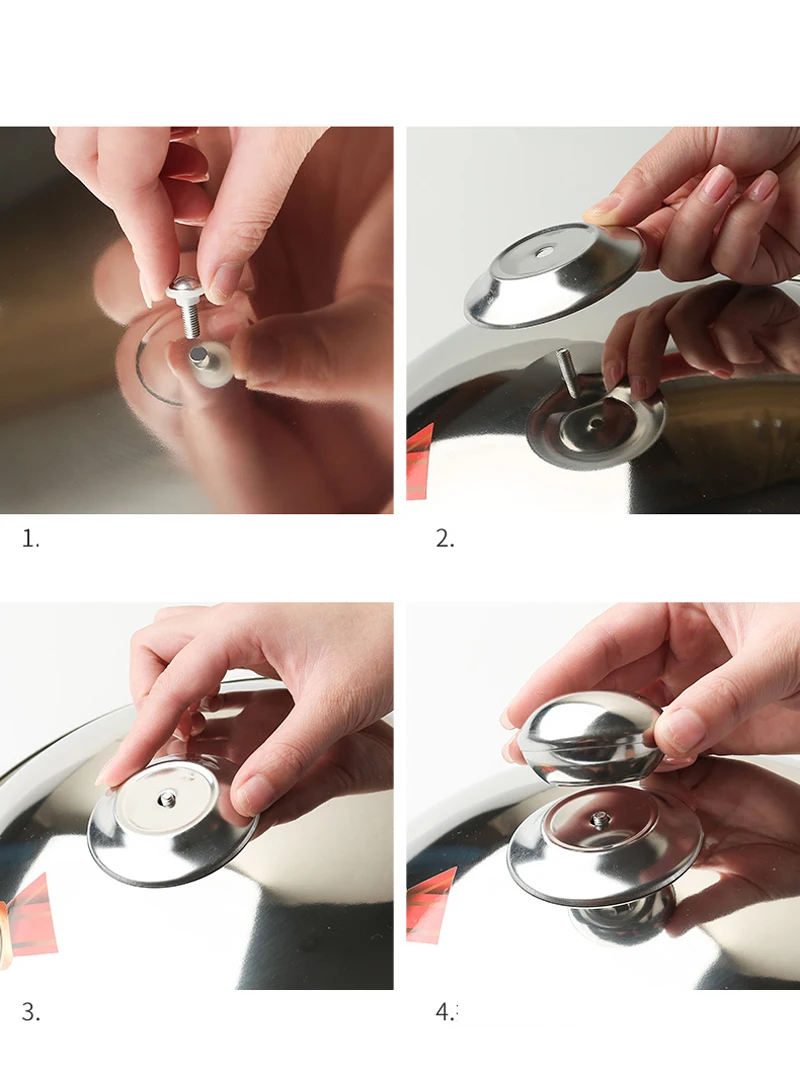 1.

2.

3.

4.