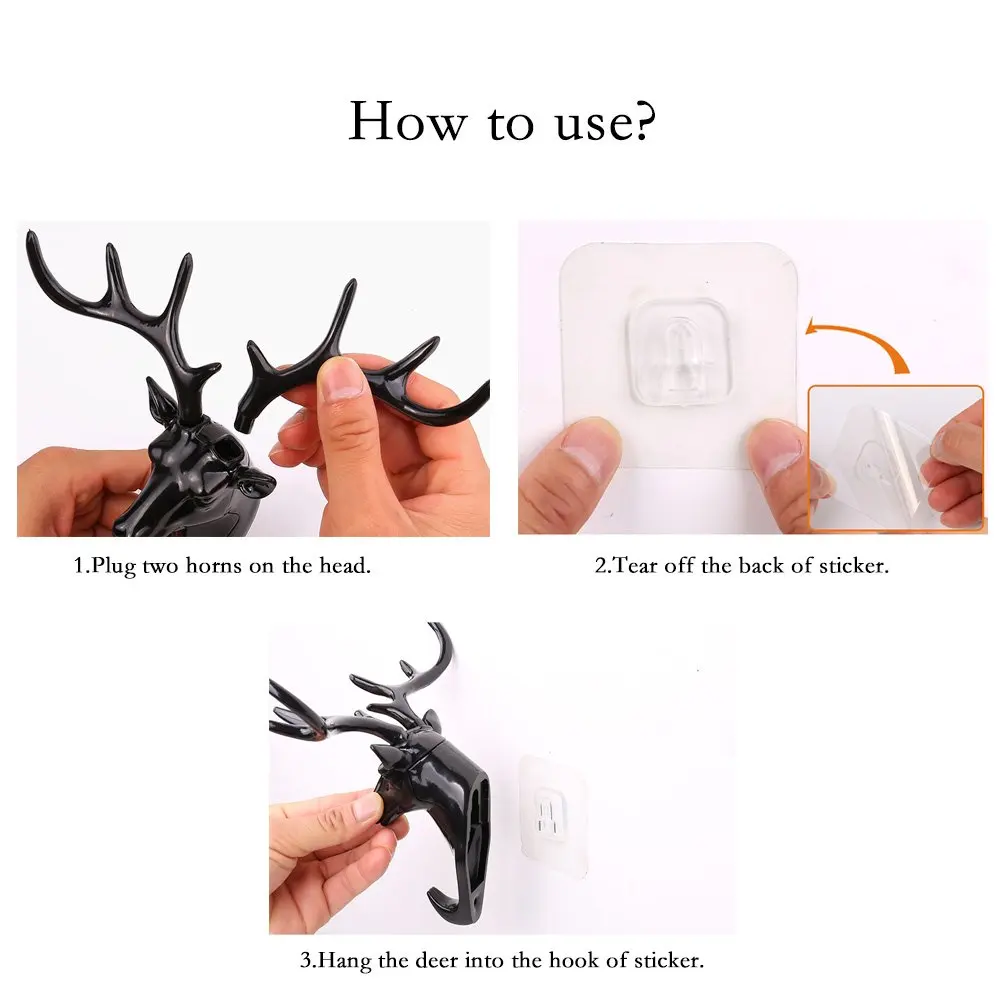 How to use?

1.Plug two horns on the head.

2.Tear off the back of sticker.

3.Hang the deer into the hook of sticker.