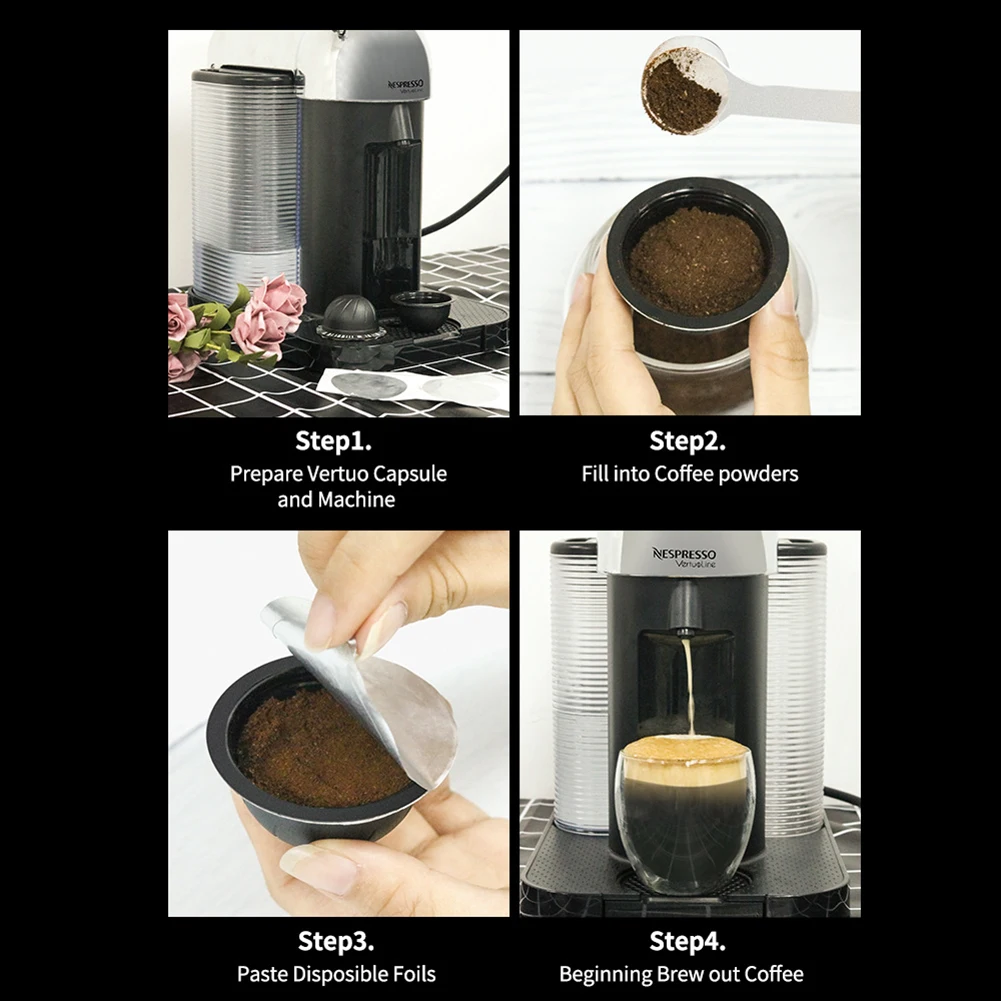 NESPRESSO
VertuoLine

Step1.
Prepare Vertuo Capsule and Machine

Step2.
Fill into Coffee powders

NESPRESSO
VertuoLine

Step3.
Paste Disposible Foils

Step4.
Beginning Brew out Coffee