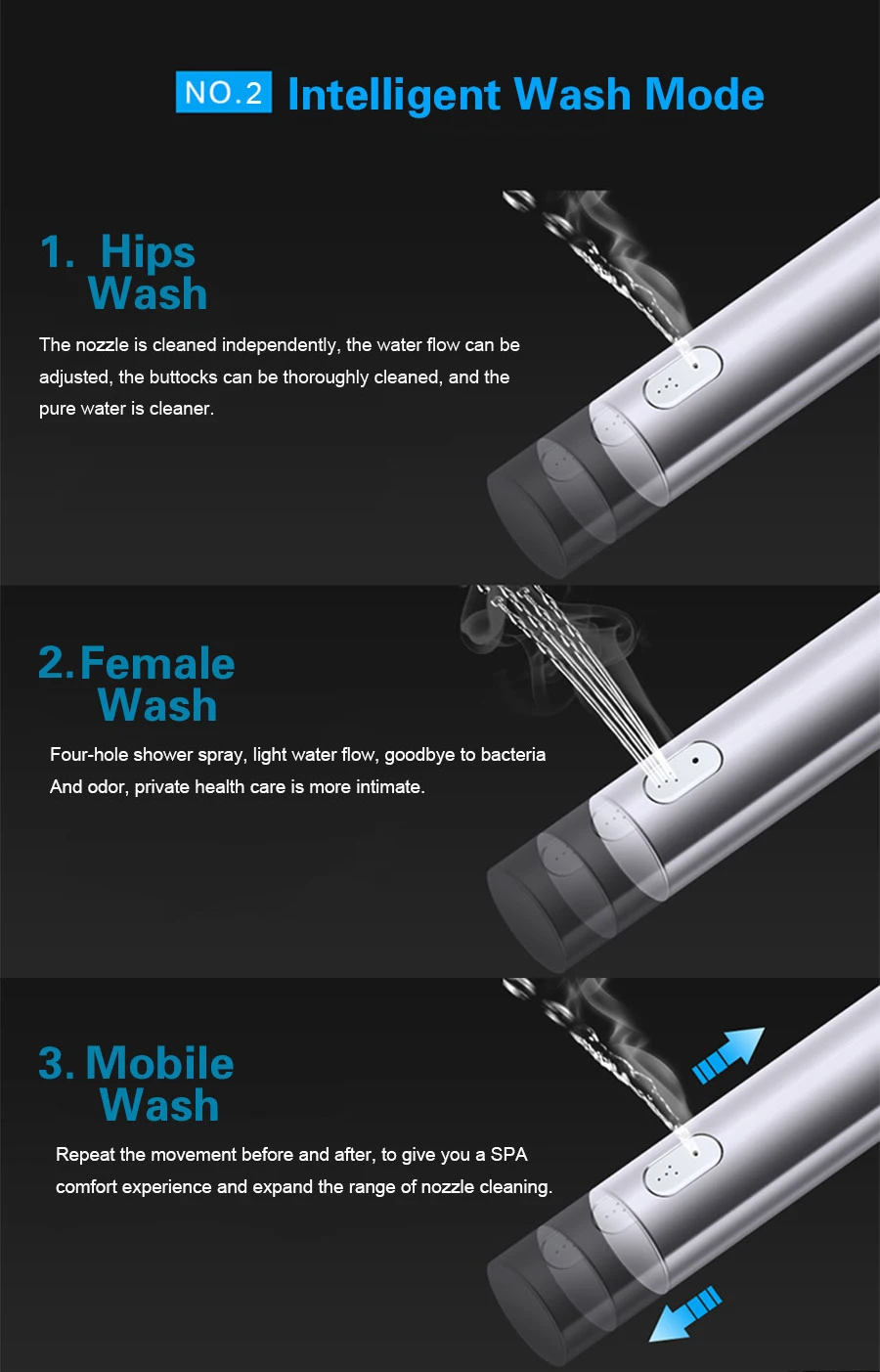 NO.2 Intelligent Wash Mode

1. Hips Wash

The nozzle is cleaned independently, the water flow can be adjusted, the buttocks can be thoroughly cleaned, and the pure water is cleaner.

2. Female Wash

Four-hole shower spray, light water flow, goodbye to bacteria And odor, private health care is more intimate.

3. Mobile Wash

Repeat the movement before and after, to give you a SPA comfort experience and expand the range of nozzle cleaning.