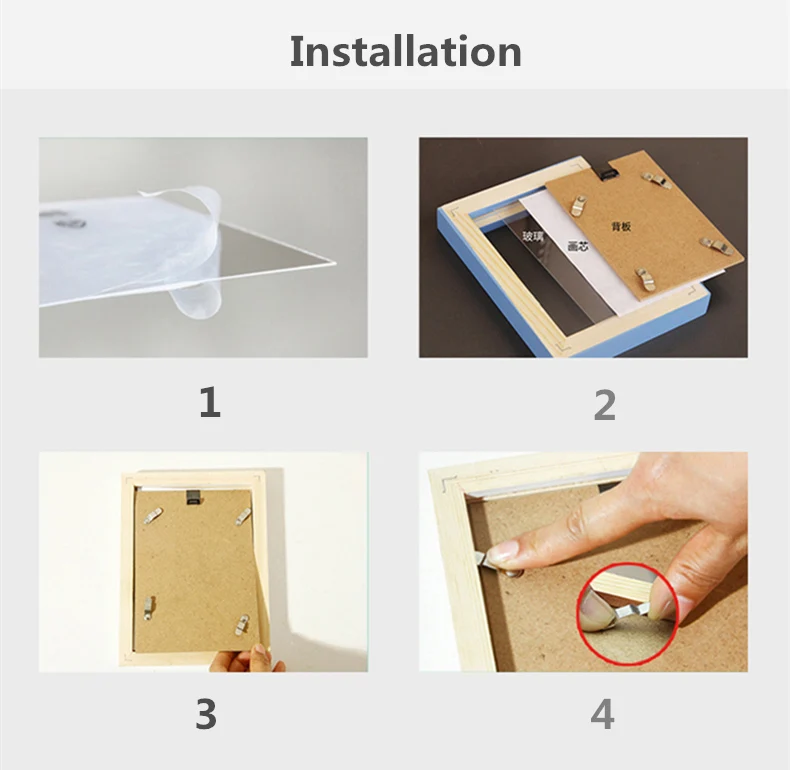 Installation

1

玻璃 画芯 背板

2

3

4