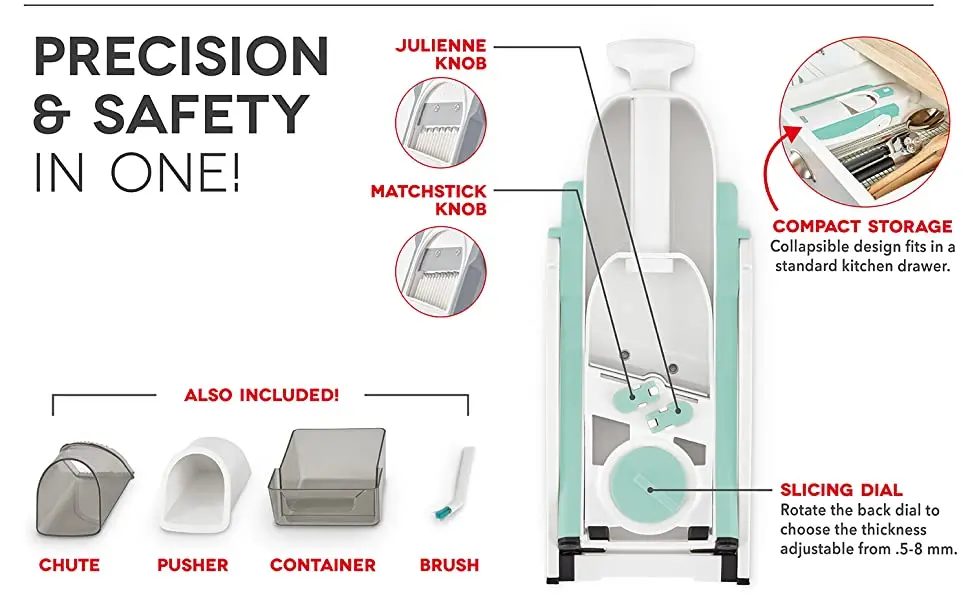 PRECISION & SAFETY IN ONE!

JULIENNE KNOB

MATCHSTICK KNOB

COMPACT STORAGE
Collapsible design fits in a standard kitchen drawer.

ALSO INCLUDED!

CHUTE

PUSHER

CONTAINER

BRUSH

SLICING DIAL
Rotate the back dial to choose the thickness adjustable from .5-8 mm.