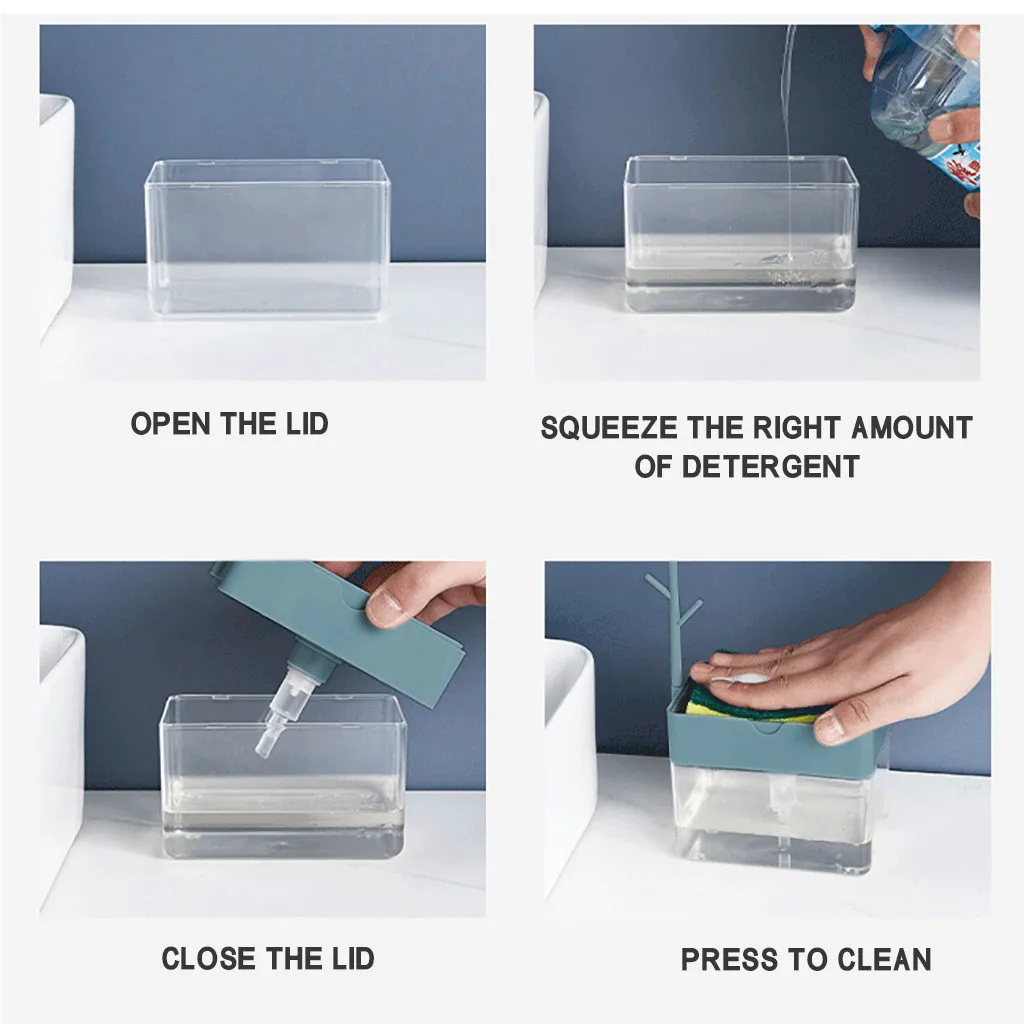 OPEN THE LID

SQUEEZE THE RIGHT AMOUNT OF DETERGENT

CLOSE THE LID

PRESS TO CLEAN