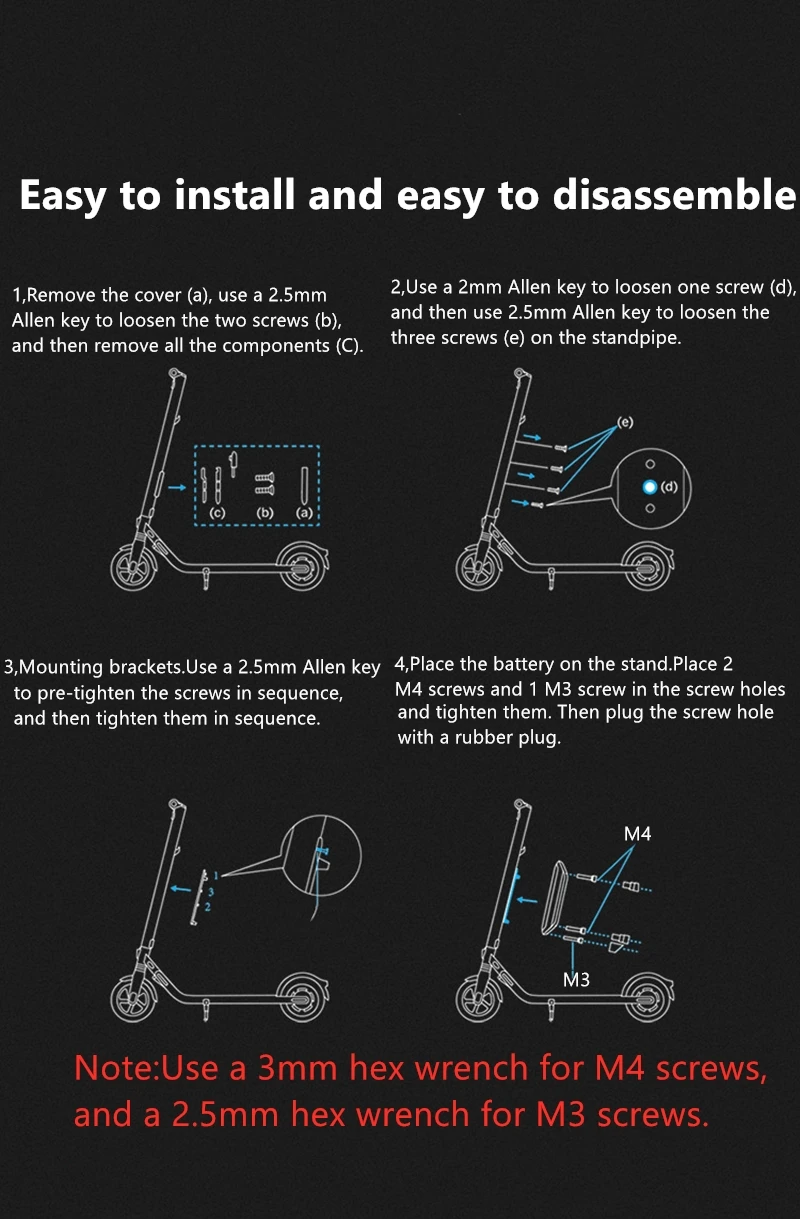 Easy to install and easy to disassemble

1,Remove the cover (a), use a 2.5mm Allen key to loosen the two screws (b), and then remove all the components (C).

(c) (b) (a)

2,Use a 2mm Allen key to loosen one screw (d), and then use 2.5mm Allen key to loosen the three screws (e) on the standpipe.

(e)

(d)

3,Mounting brackets.Use a 2.5mm Allen key to pre-tighten the screws in sequence, and then tighten them in sequence.

1
3
2

4,Place the battery on the stand.Place 2 M4 screws and 1 M3 screw in the screw holes and tighten them. Then plug the screw hole with a rubber plug.

M4

M3

Note:Use a 3mm hex wrench for M4 screws, and a 2.5mm hex wrench for M3 screws.