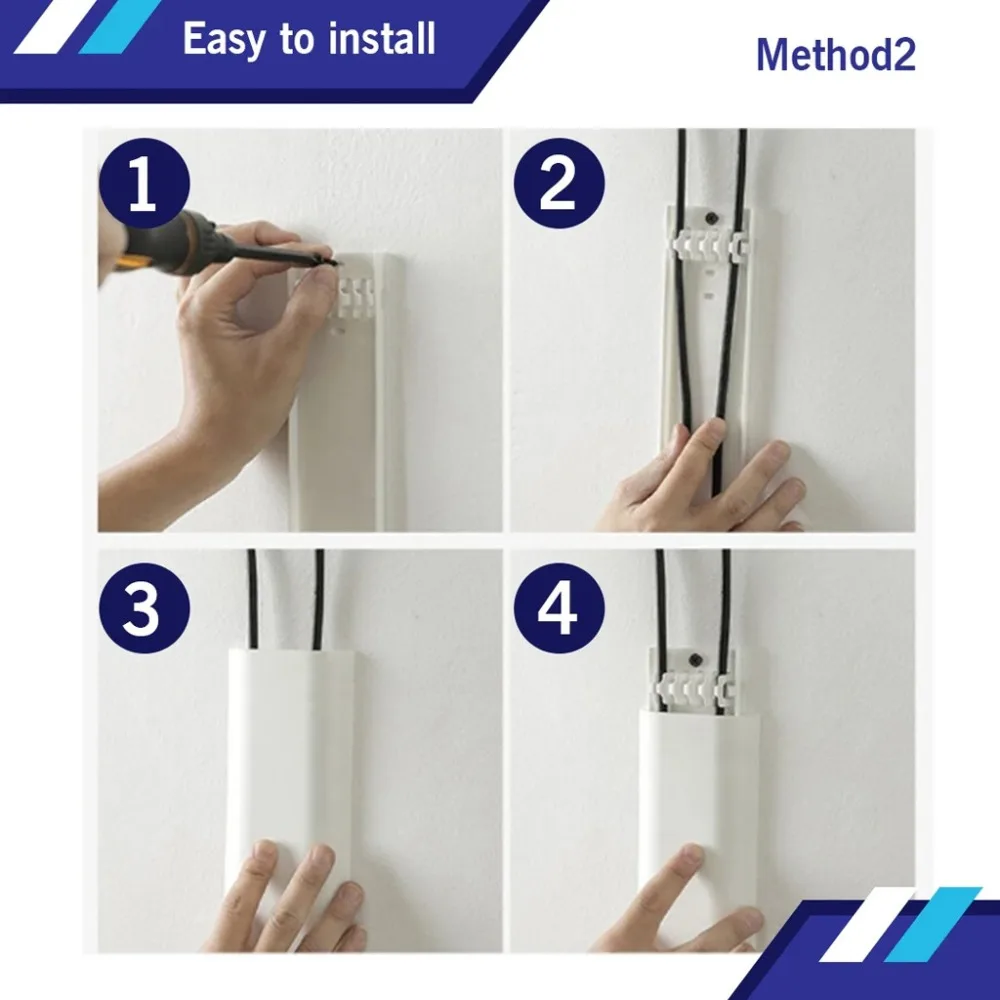 Easy to install

Method2

1

2

3

4