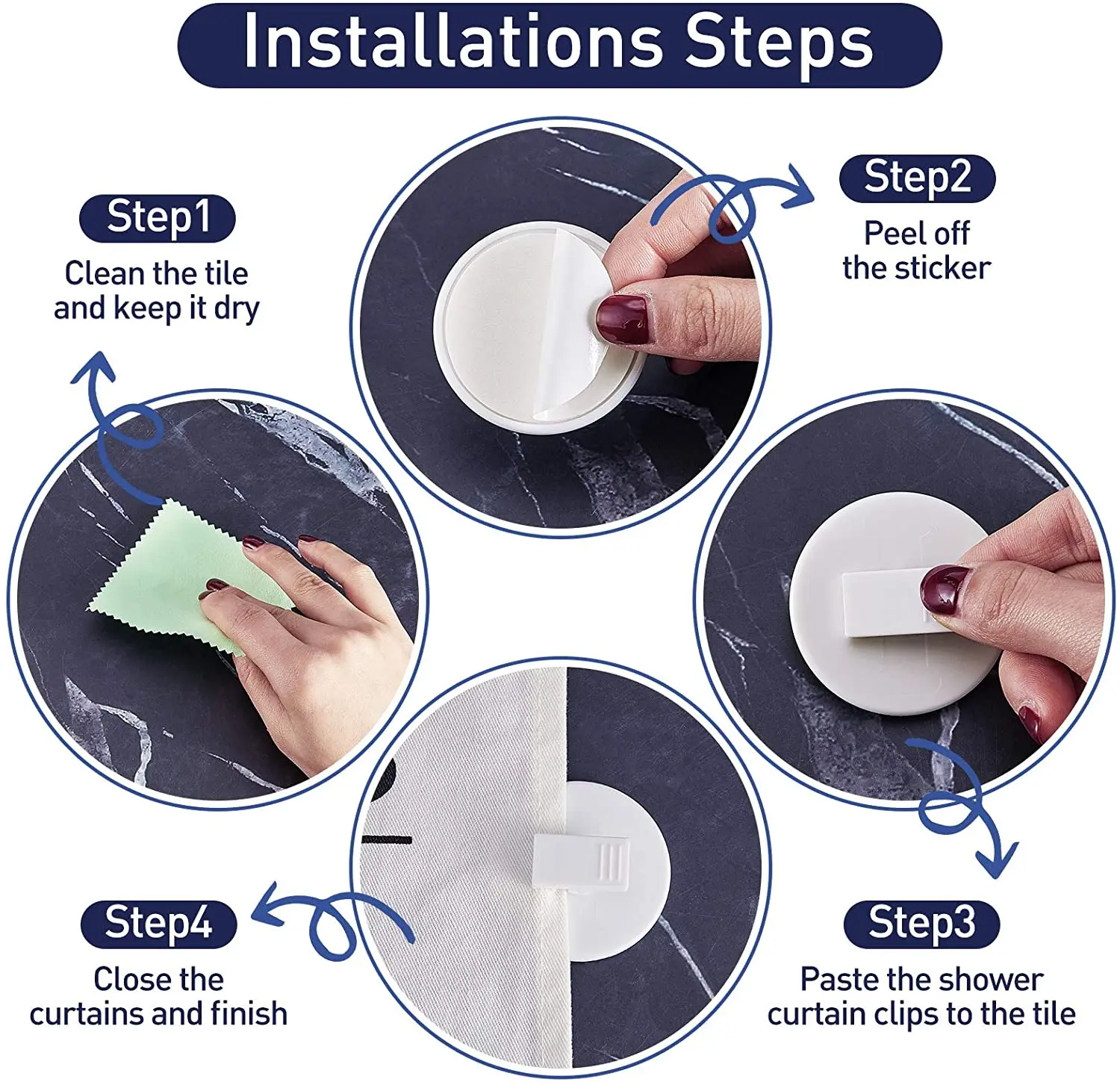 Installations Steps

Step1
Clean the tile and keep it dry

Step2
Peel off the sticker

Step3
Paste the shower curtain clips to the tile

Step4
Close the curtains and finish