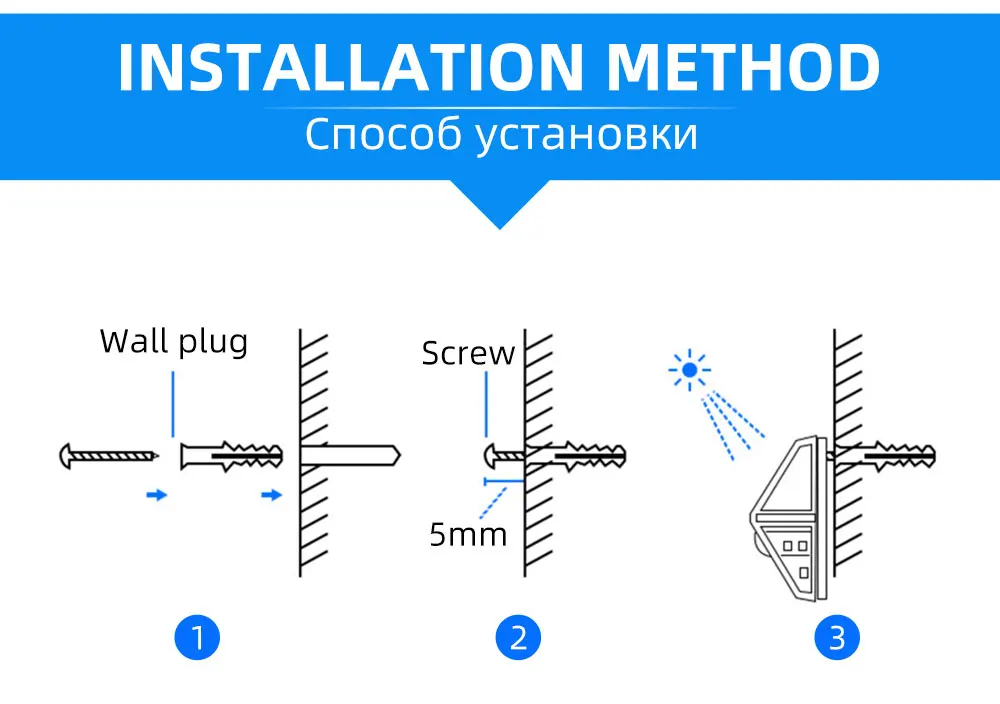 INSTALLATION METHOD
Способ установки

Wall plug

Screw

5mm

1

2

3