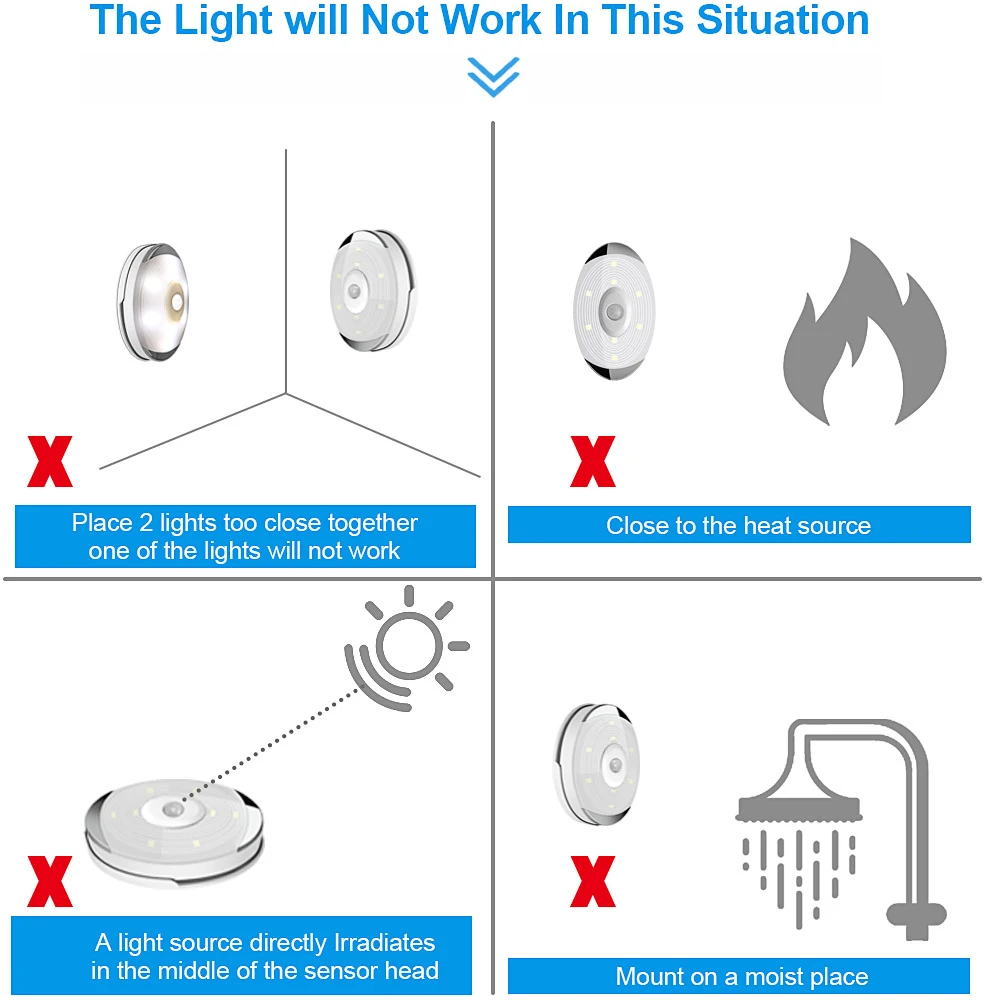 The Light will Not Work In This Situation

X

Place 2 lights too close together one of the lights will not work

X

Close to the heat source

X

A light source directly Irradiates in the middle of the sensor head

X

Mount on a moist place