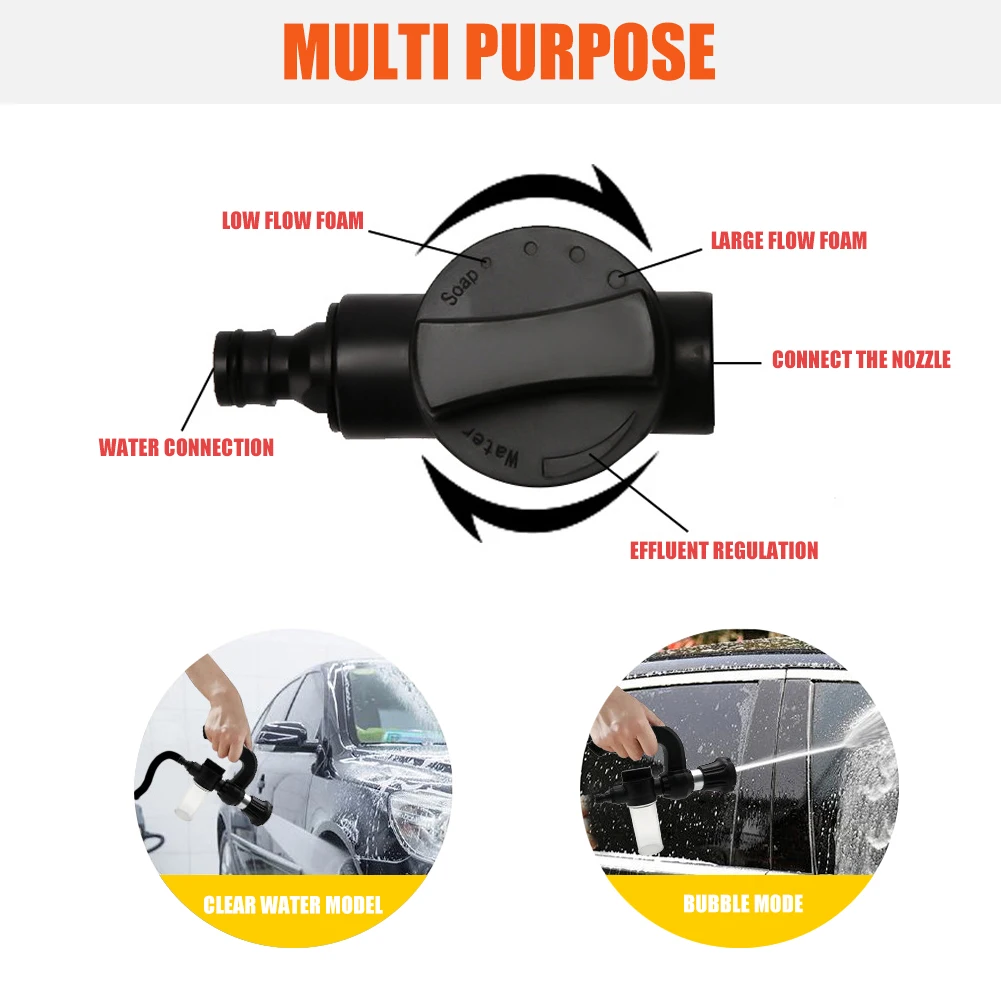 MULTI PURPOSE

LOW FLOW FOAM

LARGE FLOW FOAM

Soap

CONNECT THE NOZZLE

WATER CONNECTION

Water

EFFLUENT REGULATION

CLEAR WATER MODEL

BUBBLE MODE