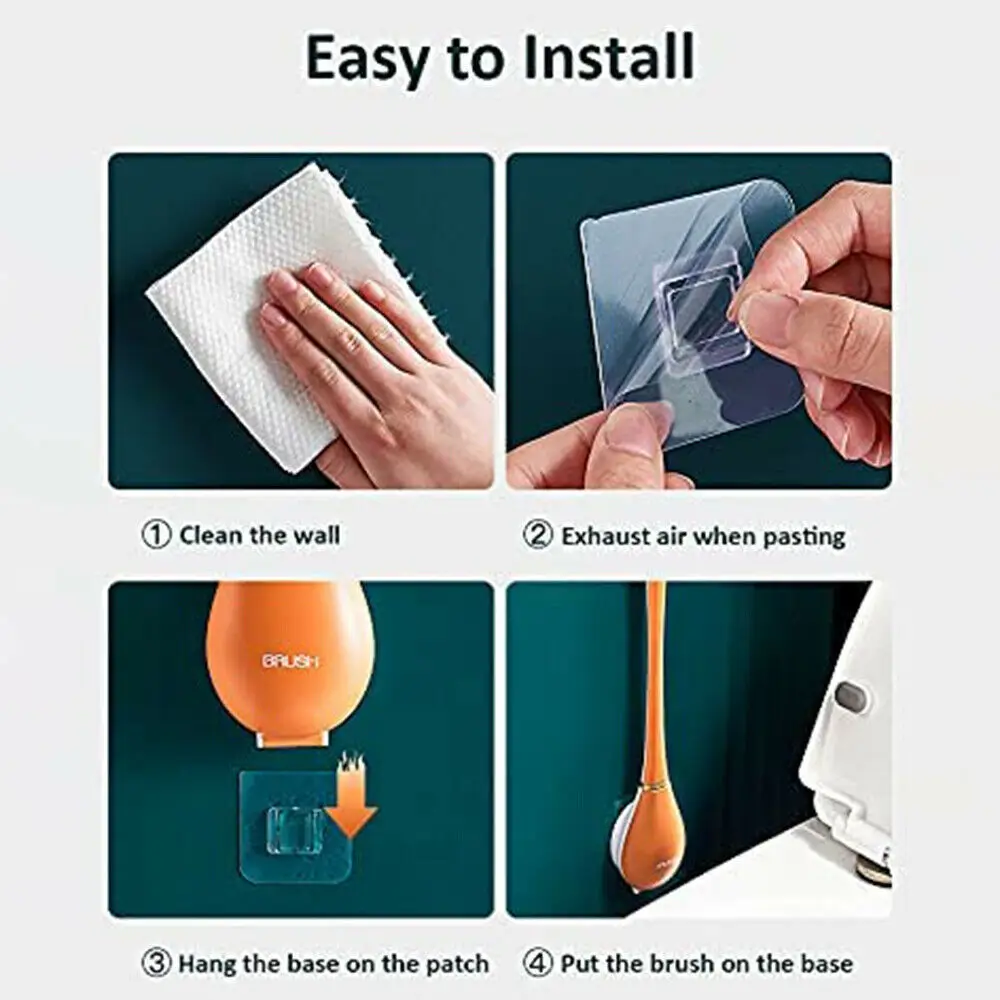 Easy to Install

① Clean the wall

② Exhaust air when pasting

BRUSH

③ Hang the base on the patch

④ Put the brush on the base