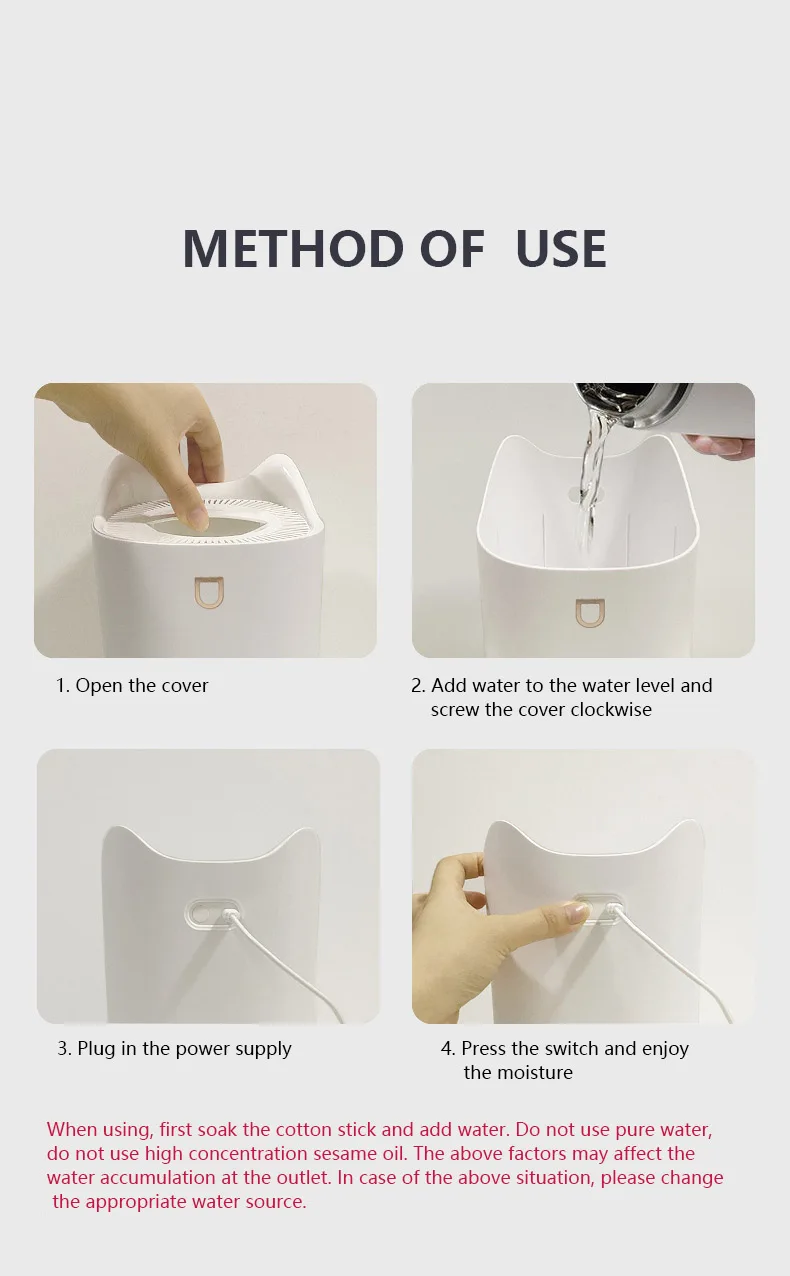 METHOD OF USE

1. Open the cover

2. Add water to the water level and screw the cover clockwise

3. Plug in the power supply

4. Press the switch and enjoy the moisture

When using, first soak the cotton stick and add water. Do not use pure water, do not use high concentration sesame oil. The above factors may affect the water accumulation at the outlet. In case of the above situation, please change the appropriate water source.