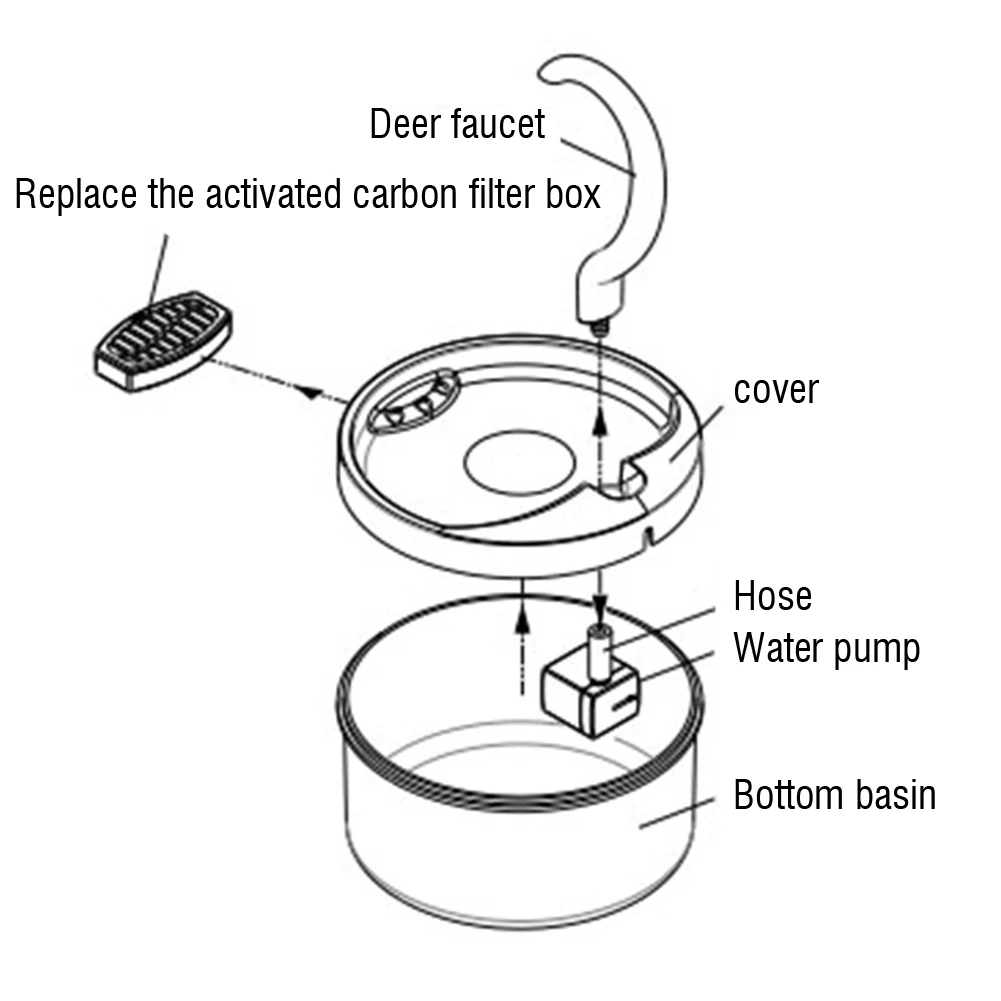 Deer faucet

Replace the activated carbon filter box

cover

Hose

Water pump

Bottom basin